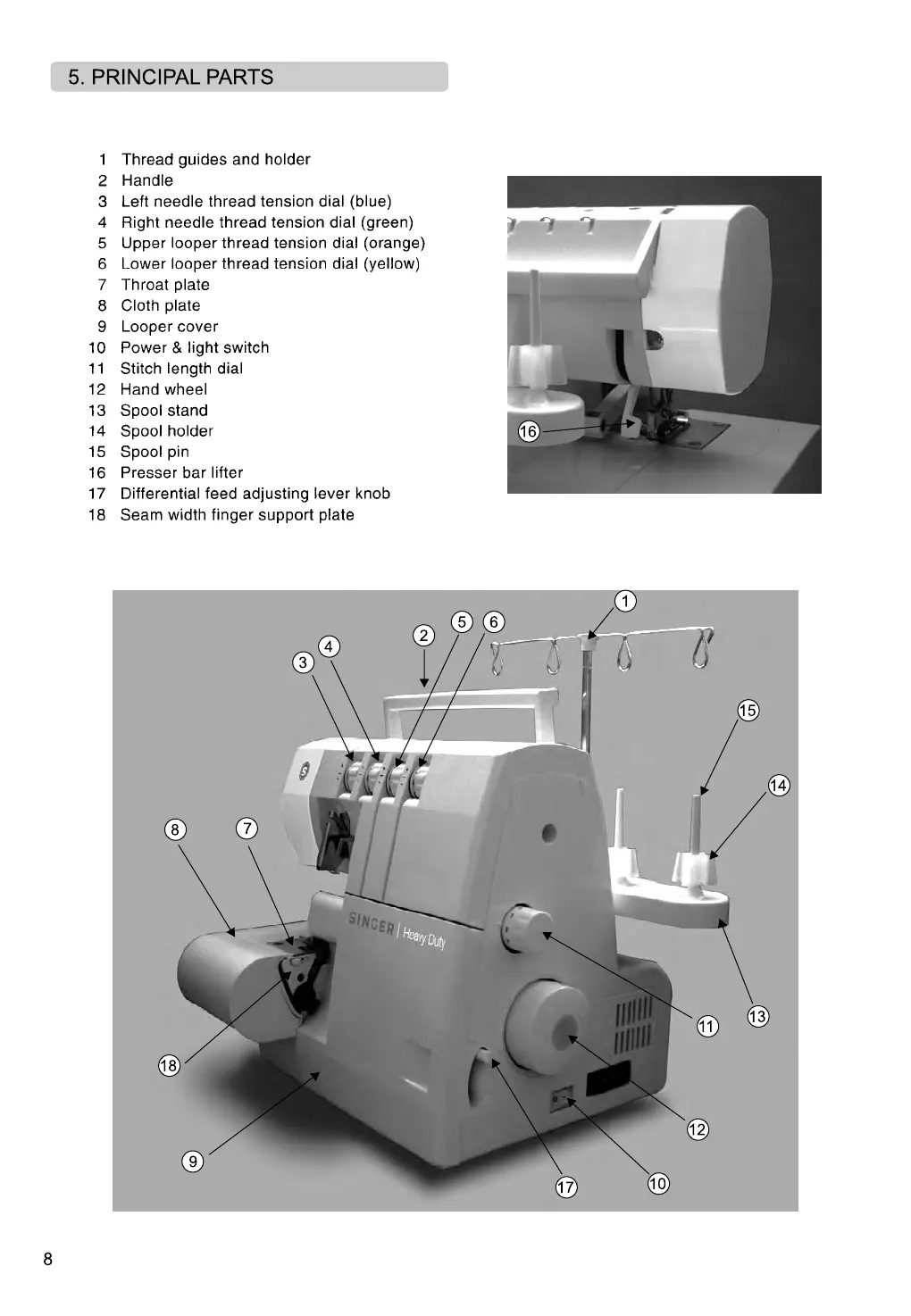 5. PRINCIPAL PARTS

1 Thread guides and holder
2 Handle
3 Left needle thread tension dial (blue)
4 Right needle thread tension dial (green)
5 Upper looper thread tension dial (orange)
6 Lower looper thread tension dial (yellow)
7 Throat plate
8 Cloth plate
9 Looper cover
10 Power & light switch
11 Stitch length dial
12 Hand wheel
13 Spool stand
14 Spool holder
15 Spool pin
16 Presser bar lifter
17 Differential feed adjusting lever knob
18 Seam width finger support plate

16

1
2
5
6
4
3
15
14
8
7
SINGER | Heavy Duty
11
13
18
12
9
17
10

8