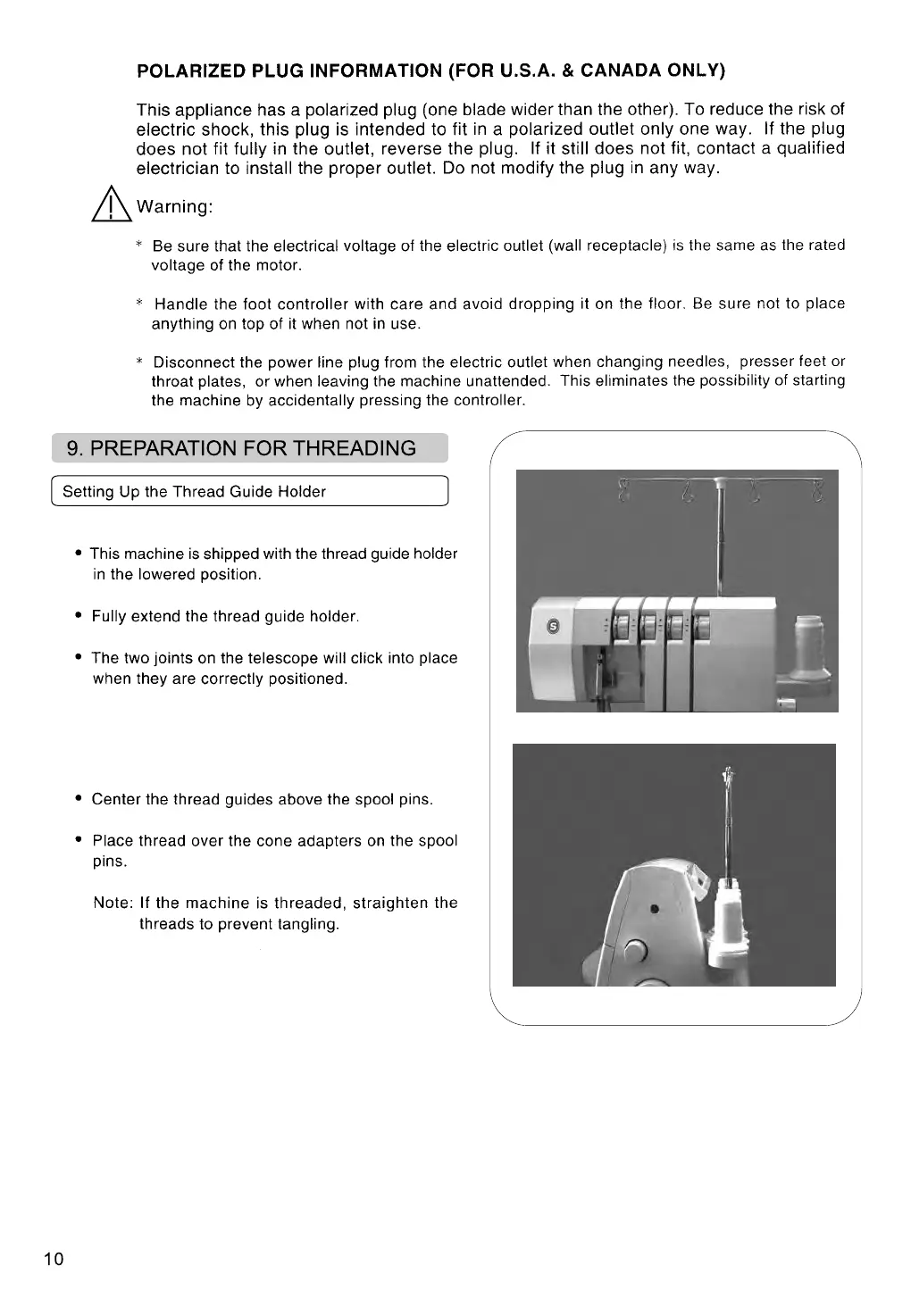 POLARIZED PLUG INFORMATION (FOR U.S.A. & CANADA ONLY)

This appliance has a polarized plug (one blade wider than the other). To reduce the risk of electric shock, this plug is intended to fit in a polarized outlet only one way. If the plug does not fit fully in the outlet, reverse the plug. If it still does not fit, contact a qualified electrician to install the proper outlet. Do not modify the plug in any way.

Warning:

* Be sure that the electrical voltage of the electric outlet (wall receptacle) is the same as the rated voltage of the motor.

* Handle the foot controller with care and avoid dropping it on the floor. Be sure not to place anything on top of it when not in use.

* Disconnect the power line plug from the electric outlet when changing needles, presser feet or throat plates, or when leaving the machine unattended. This eliminates the possibility of starting the machine by accidentally pressing the controller.

9. PREPARATION FOR THREADING

Setting Up the Thread Guide Holder

• This machine is shipped with the thread guide holder in the lowered position.

• Fully extend the thread guide holder.

• The two joints on the telescope will click into place when they are correctly positioned.

• Center the thread guides above the spool pins.

• Place thread over the cone adapters on the spool pins.

Note: If the machine is threaded, straighten the threads to prevent tangling.

10