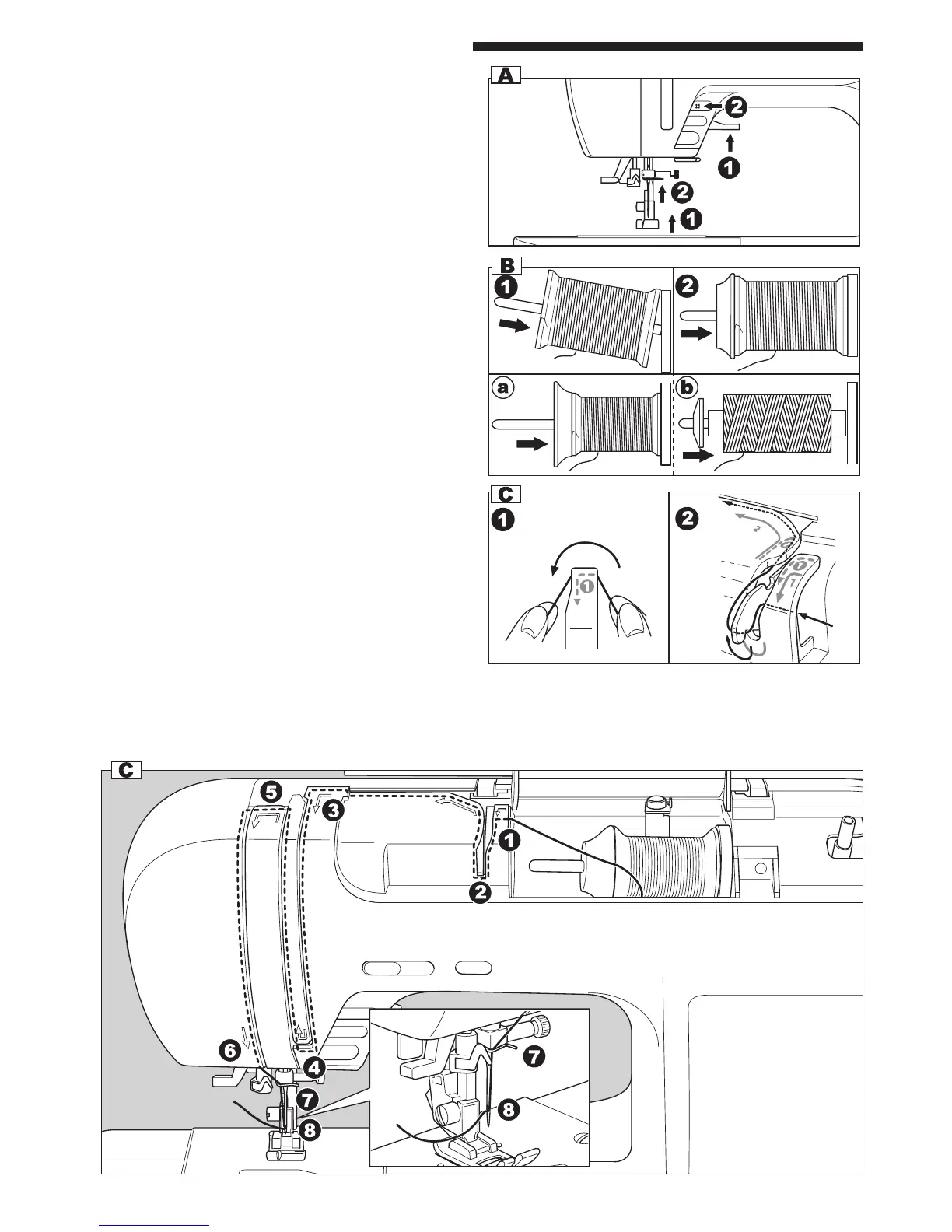 A

2

1

2

1

B

1

2

a

b

C

1

1

2

2

1

C

5

3

1

2

6

4

7

8

7

8