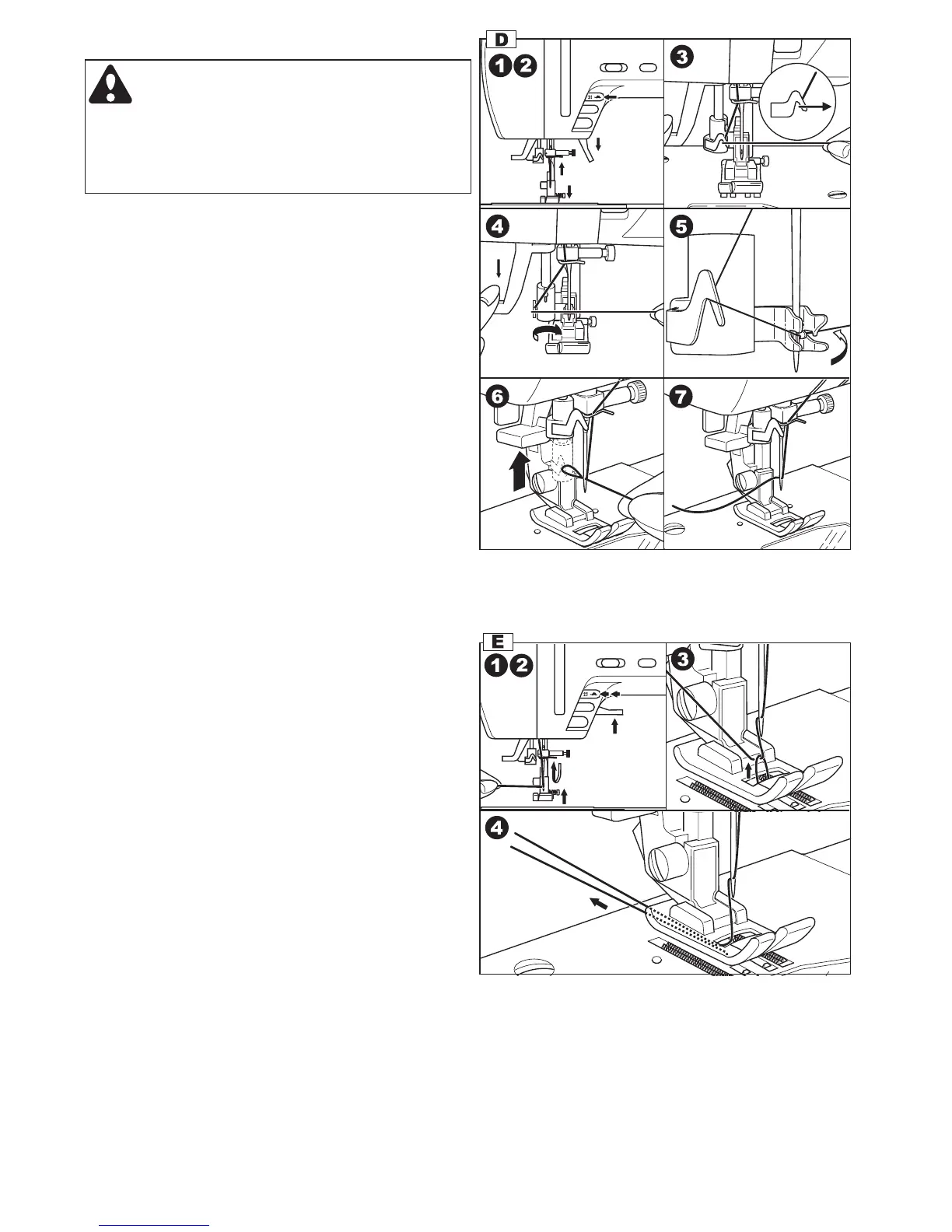 D

1 2

3

4

5

6

7

E

1 2

3

4