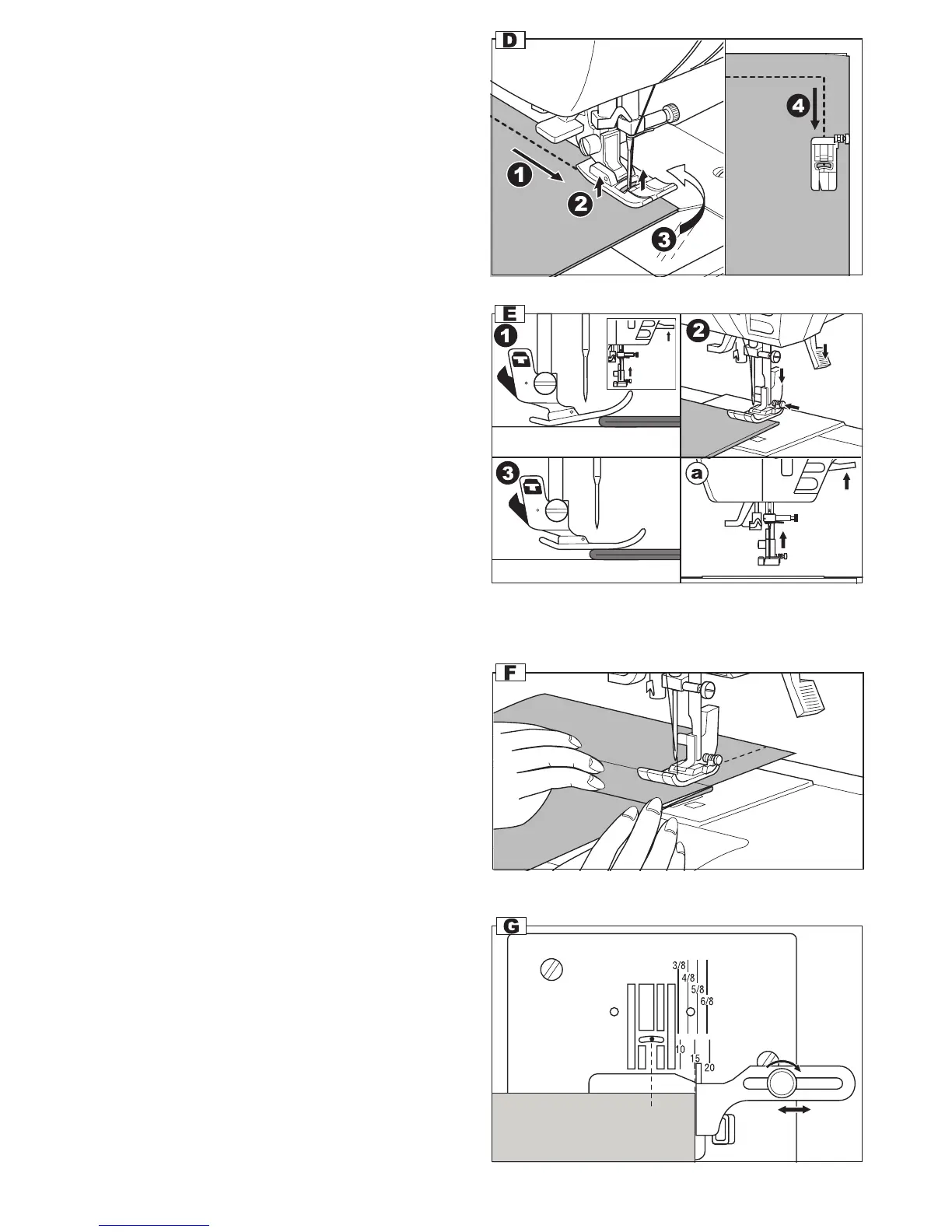 D

1

2

3

4

E

1

2

3

a

F

G

3/8
4/8
5/8
6/8

10
15
20