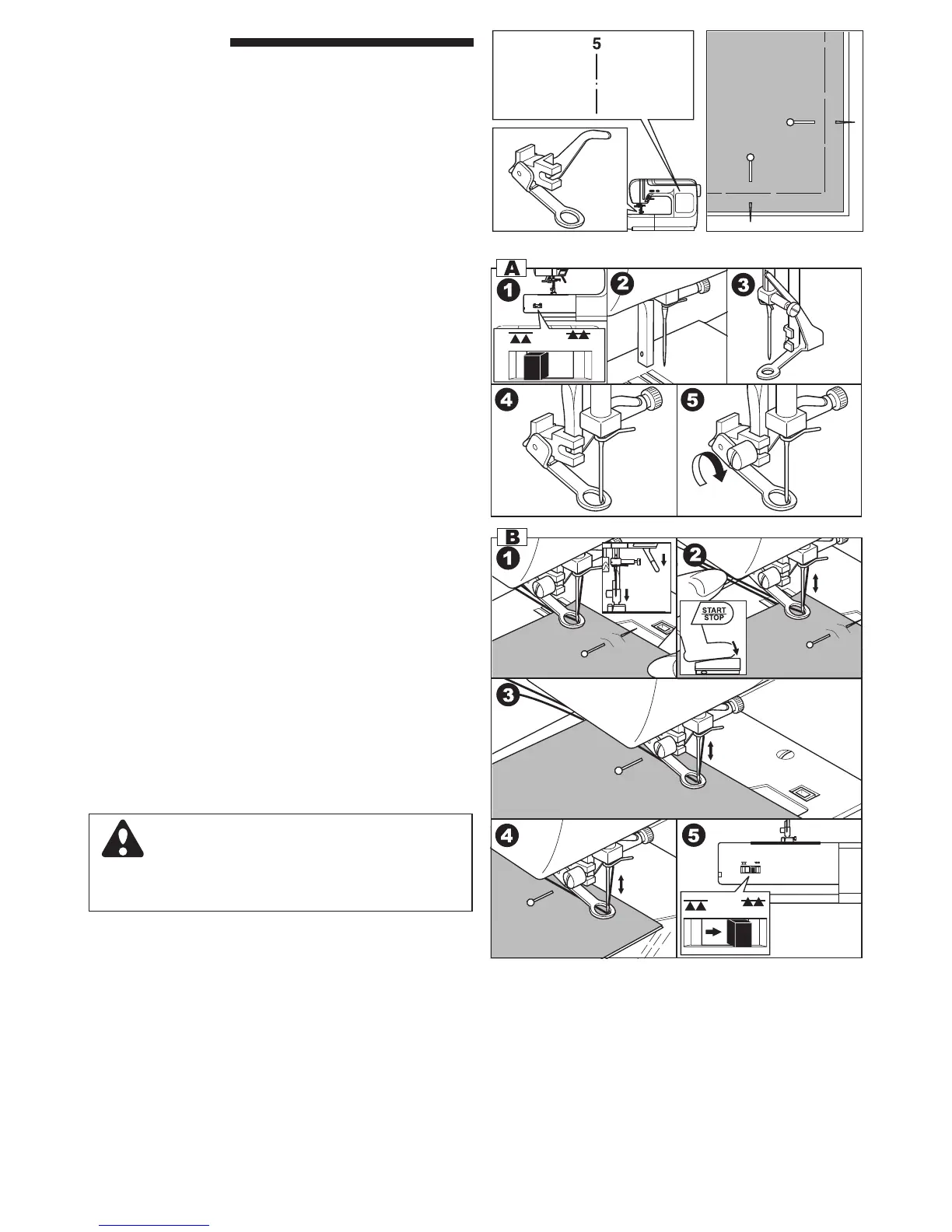 5

A

1

2

3

4

5

B

1

2

START
STOP

3

4

5