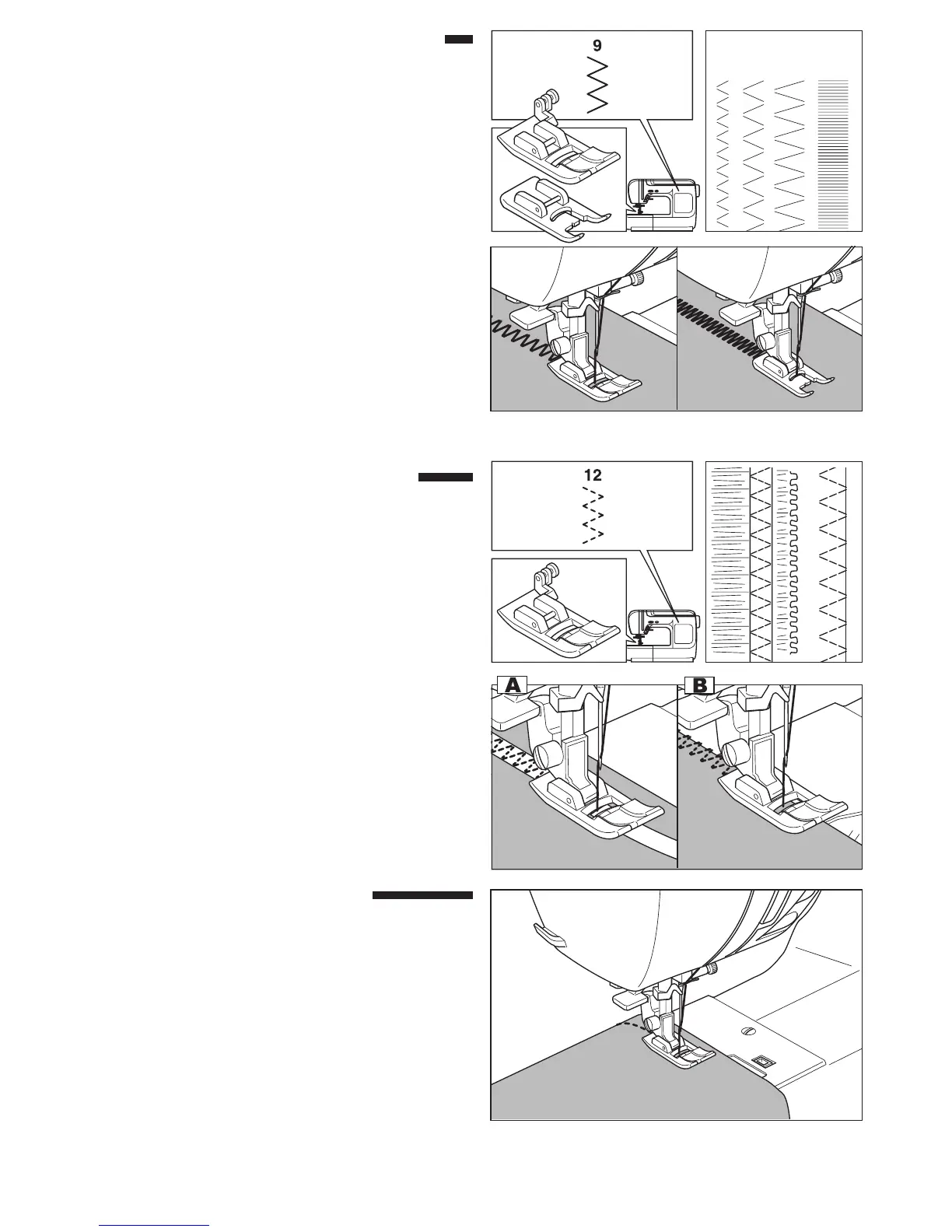 9

12

A

B