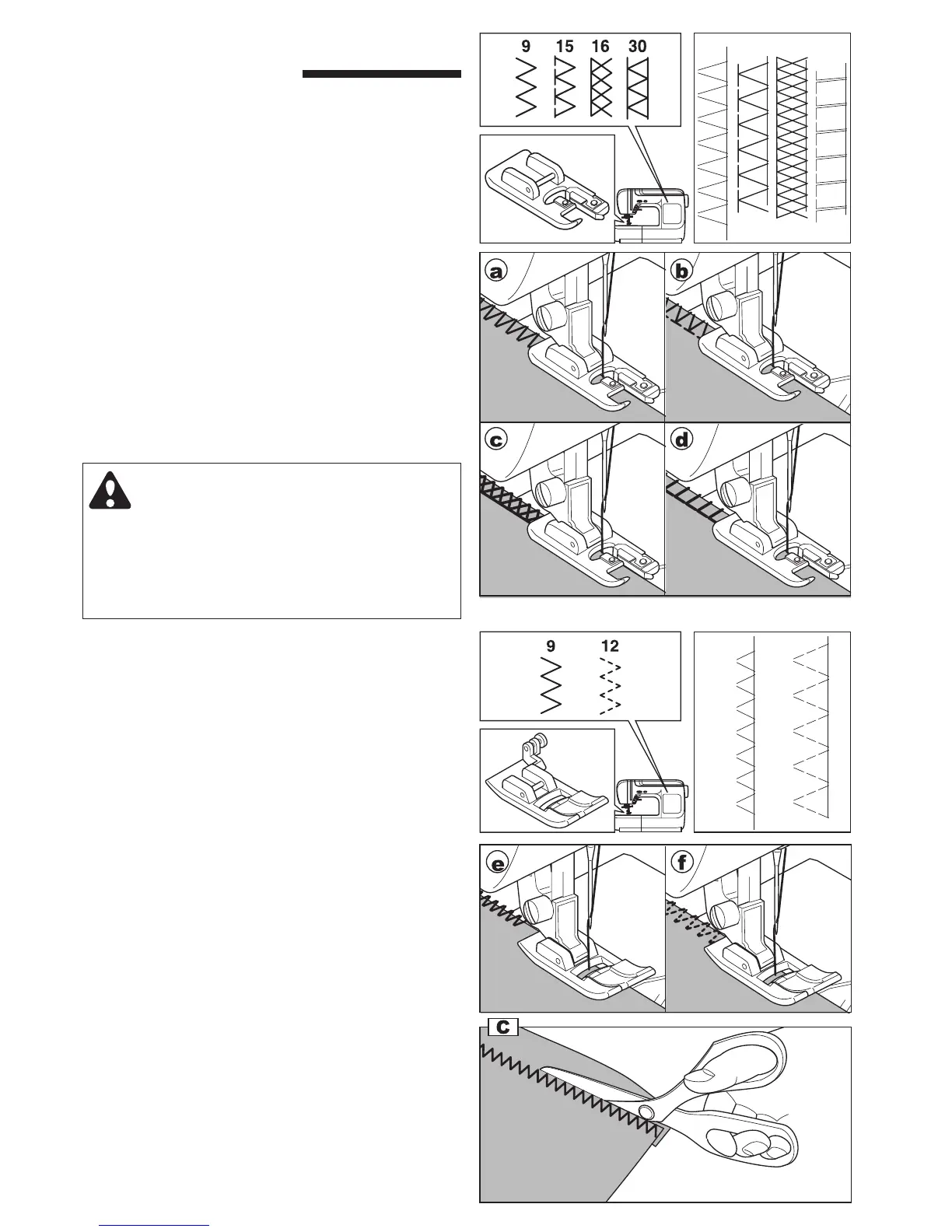 9 15 16 30

a

b

c

d

9 12

e

f

C