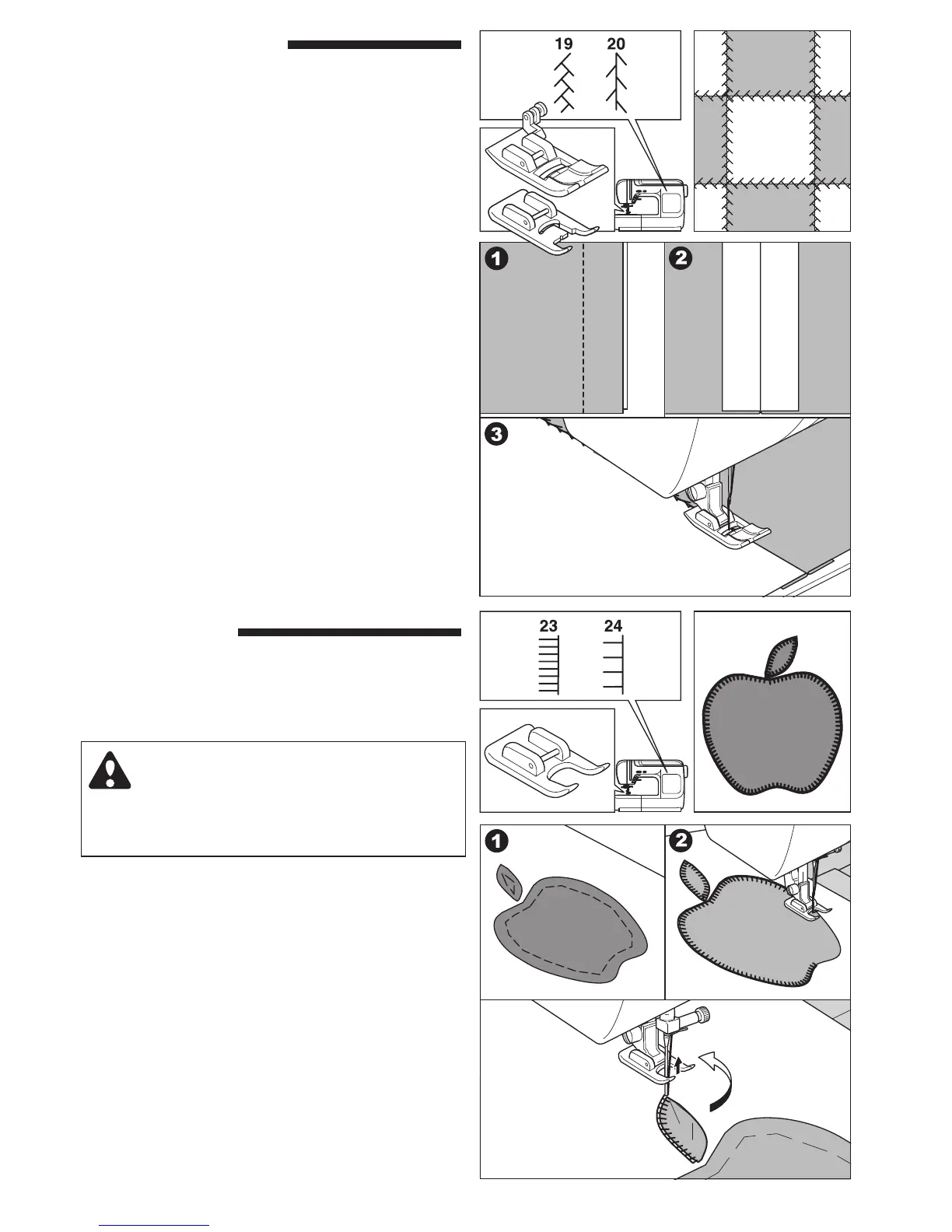 19 20

1 2

3

23 24

1 2