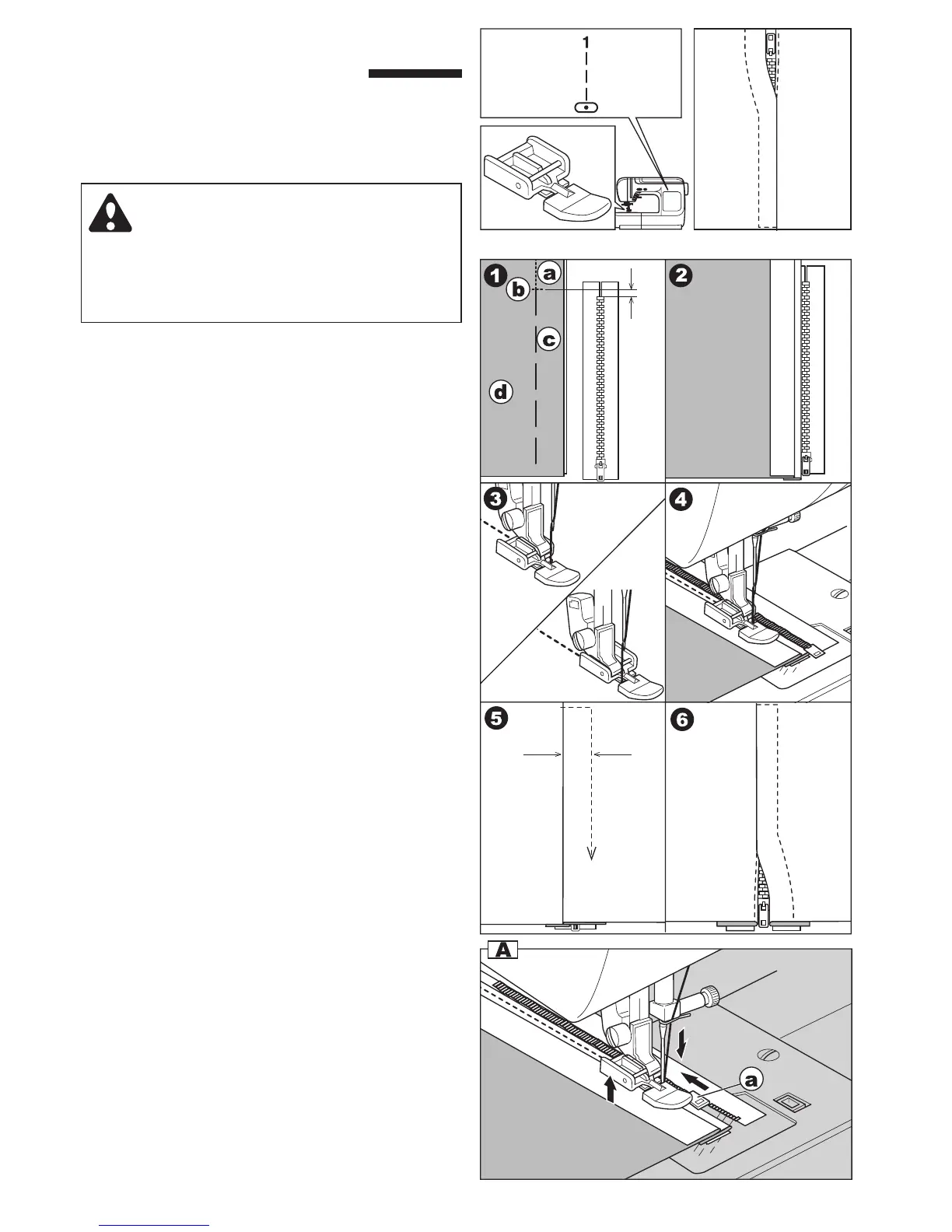 1

1 a b c d

2

3

4

5

6

A

a