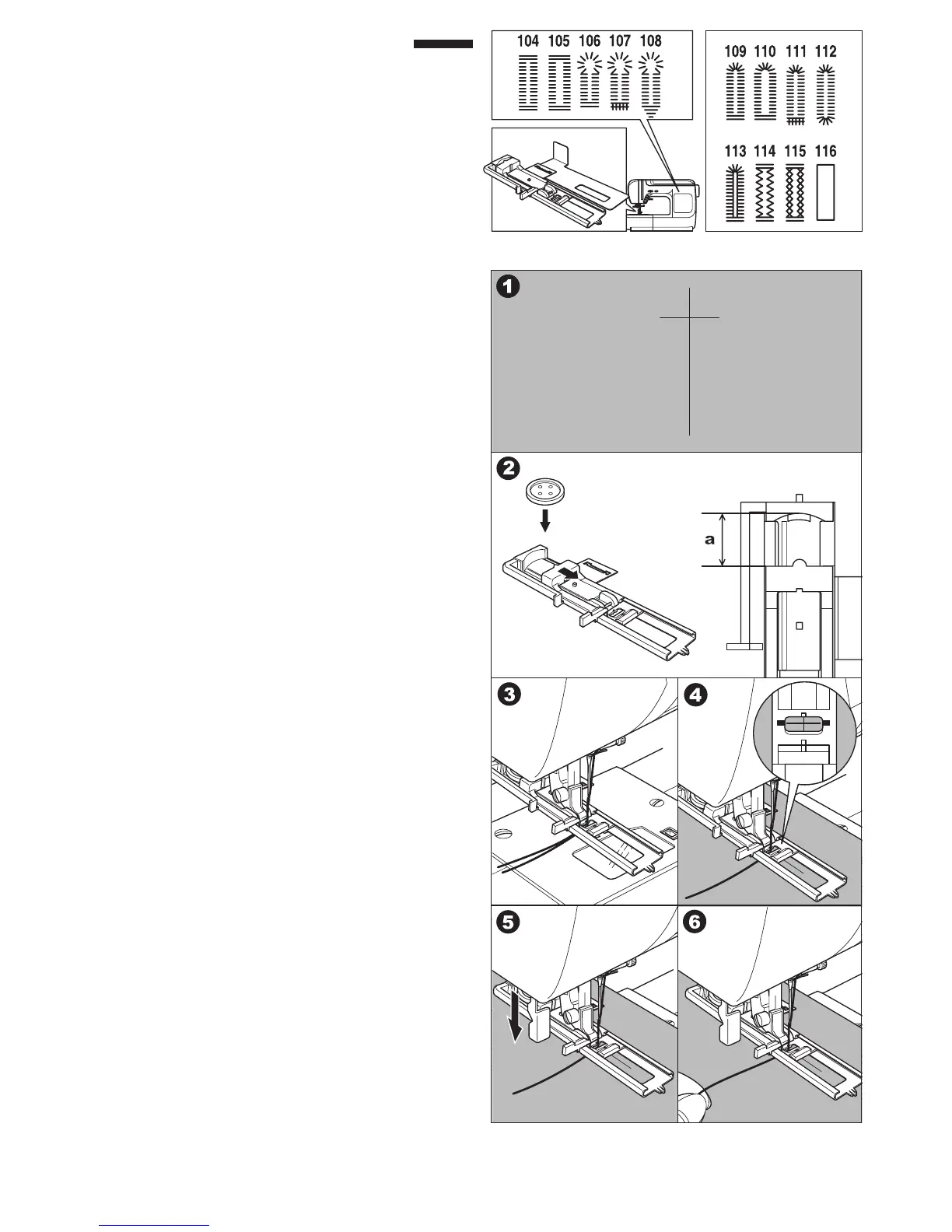 104 105 106 107 108

109 110 111 112

113 114 115 116

1

2

a

3

4

5

6