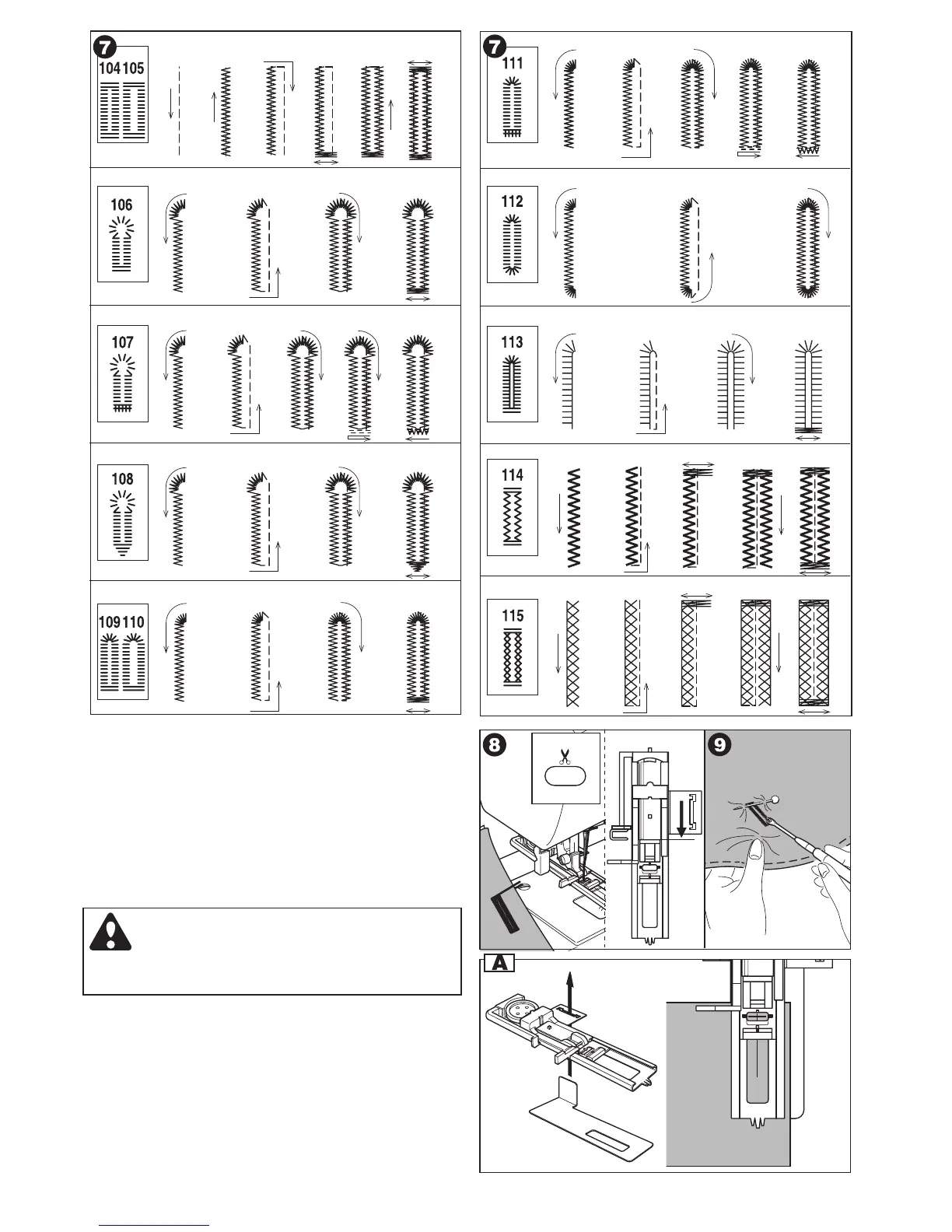 7

104 105

106

107

108

109 110

7

111

112

113

114

115

8

9

A