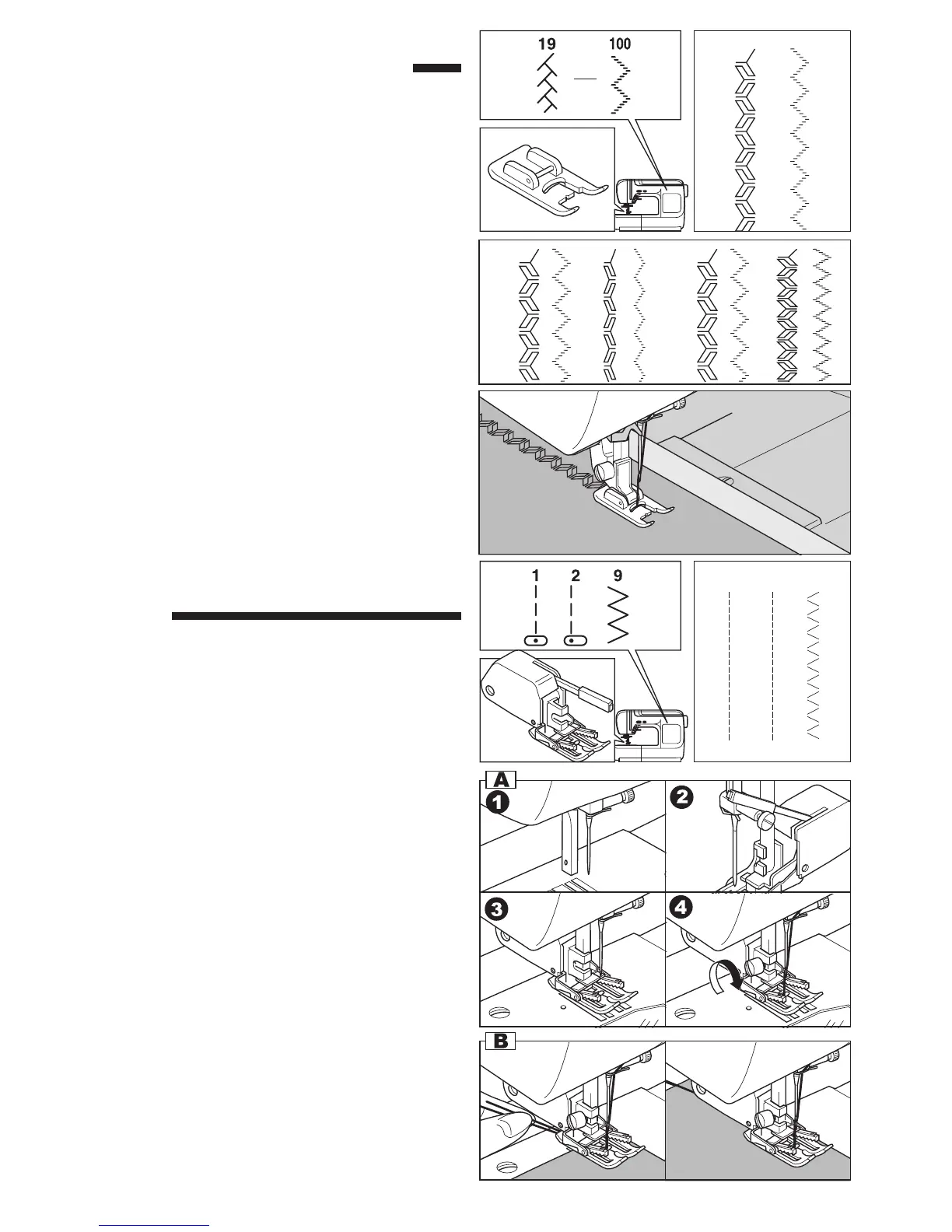 19 100

1 2 9

A

1

2

3

4

B