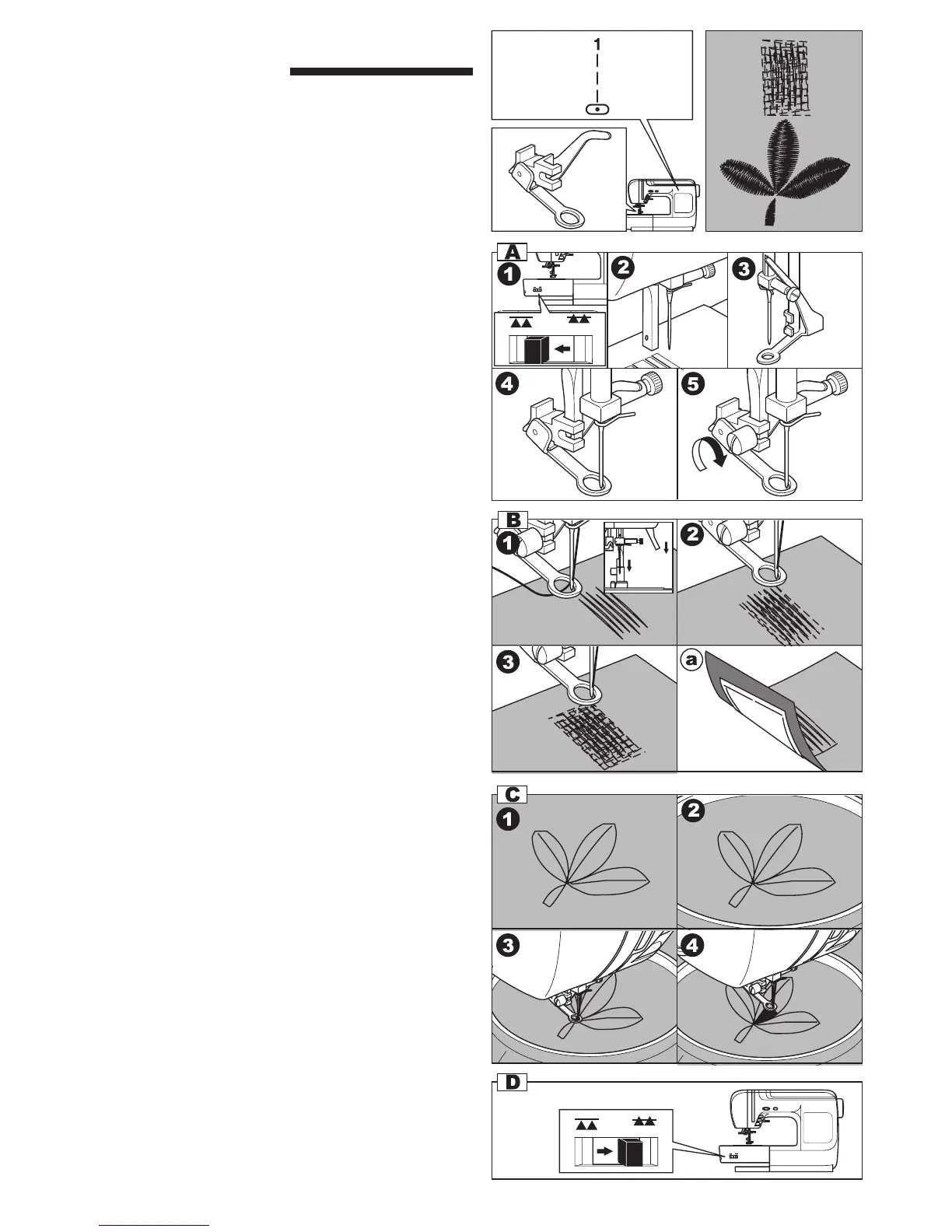 1

A
1
2
3
4
5

B
1
2
3
a

C
1
2
3
4

D