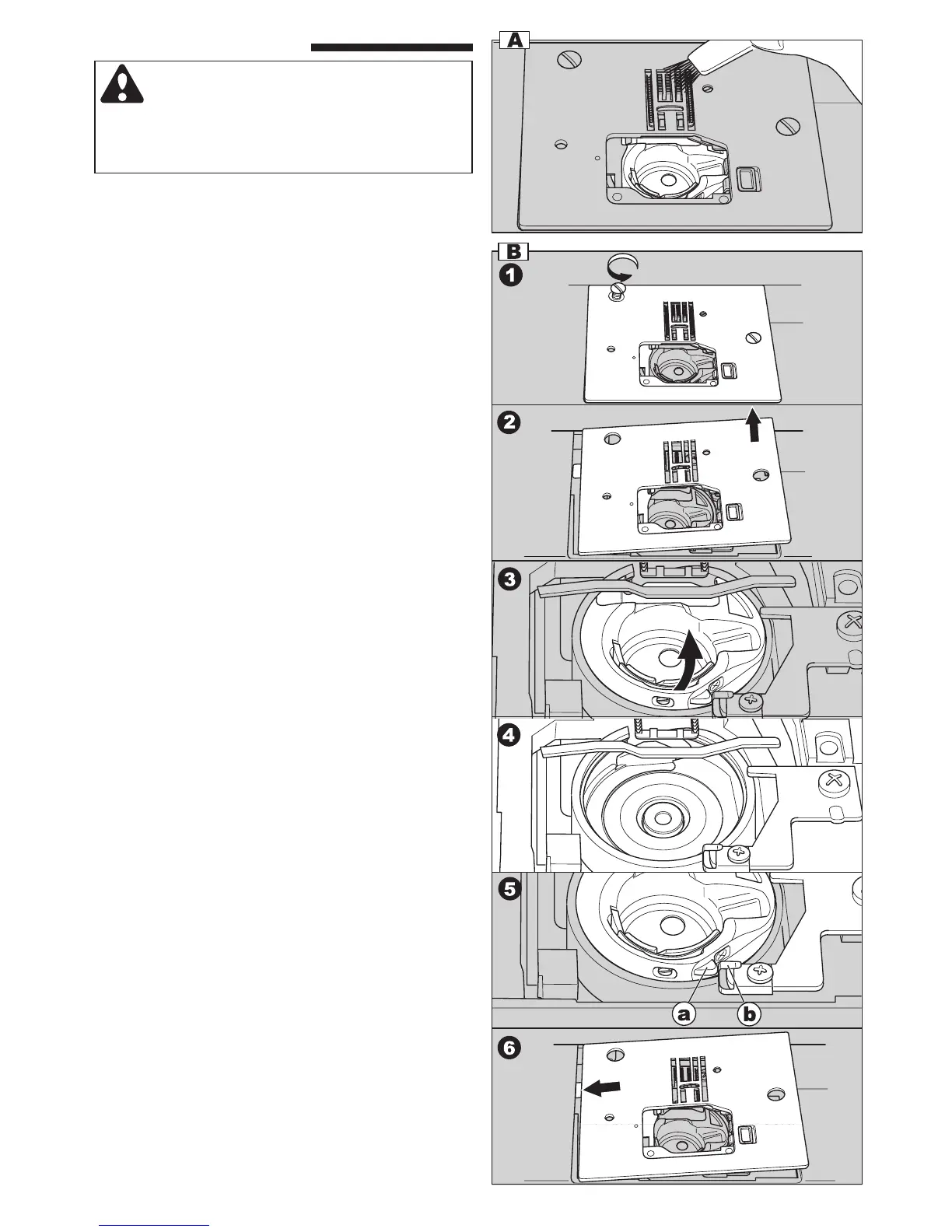 A

B

1

2

3

4

5

a

b

6