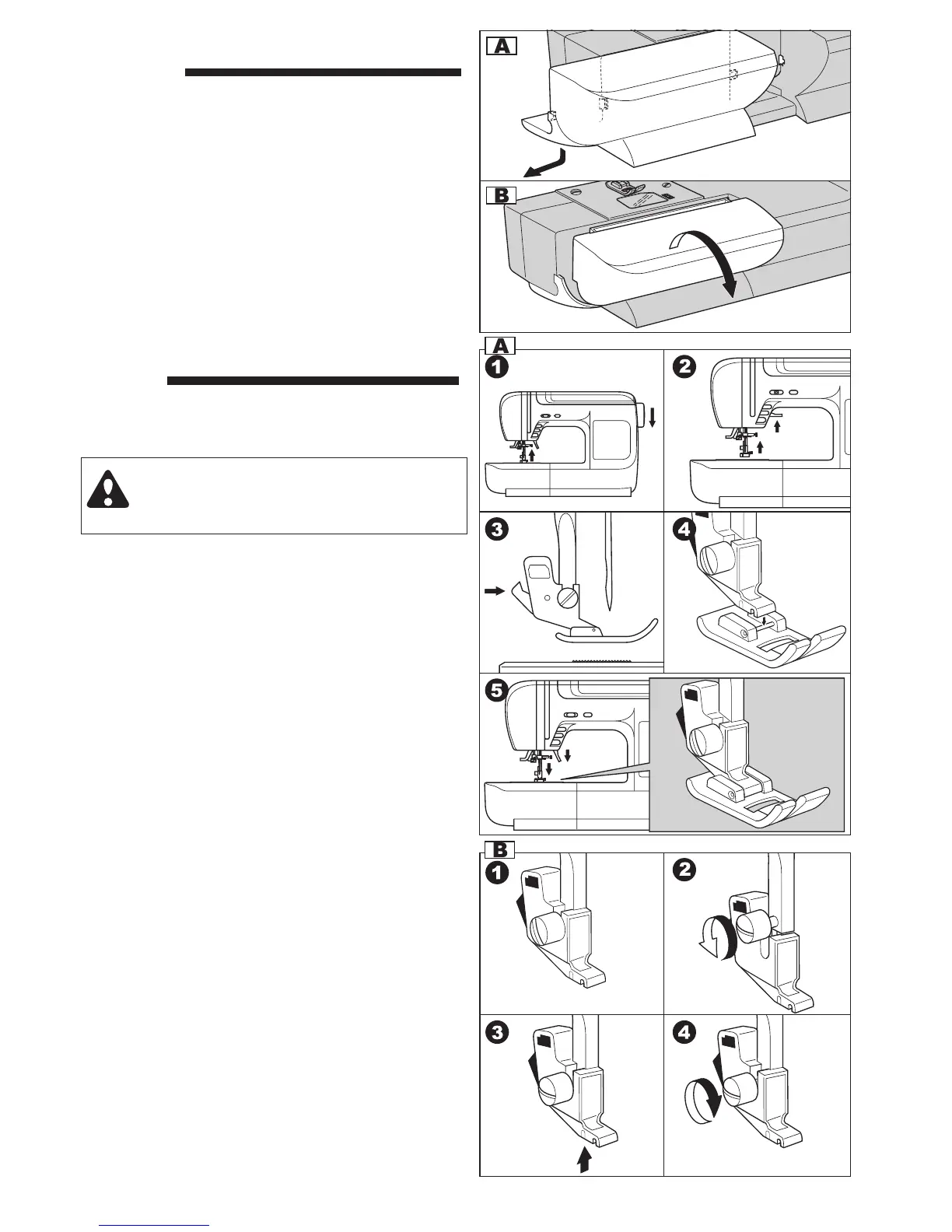 A

B

A

1

2

3

4

5

B

1

2

3

4