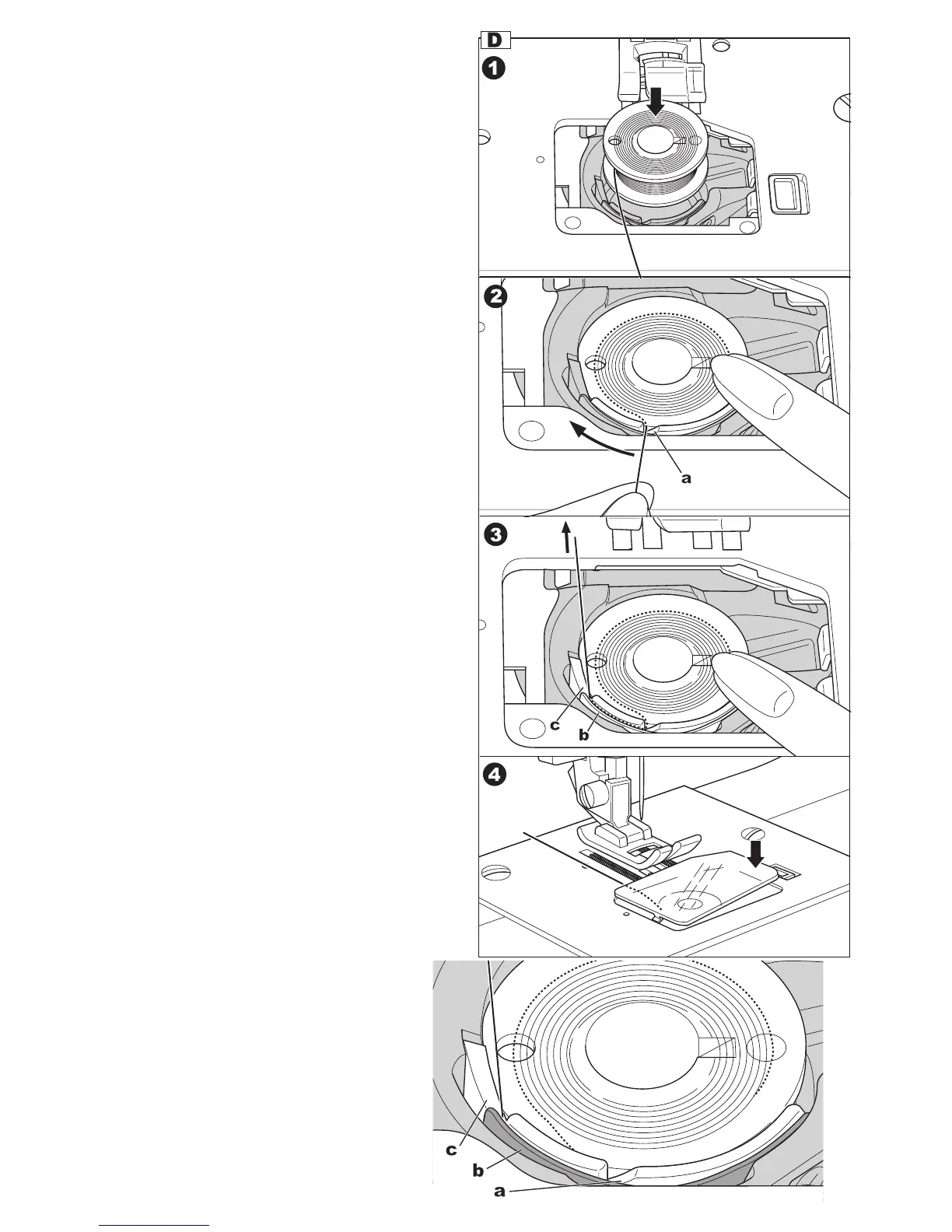 D
1
2
a
3
c
b
4
c
b
a