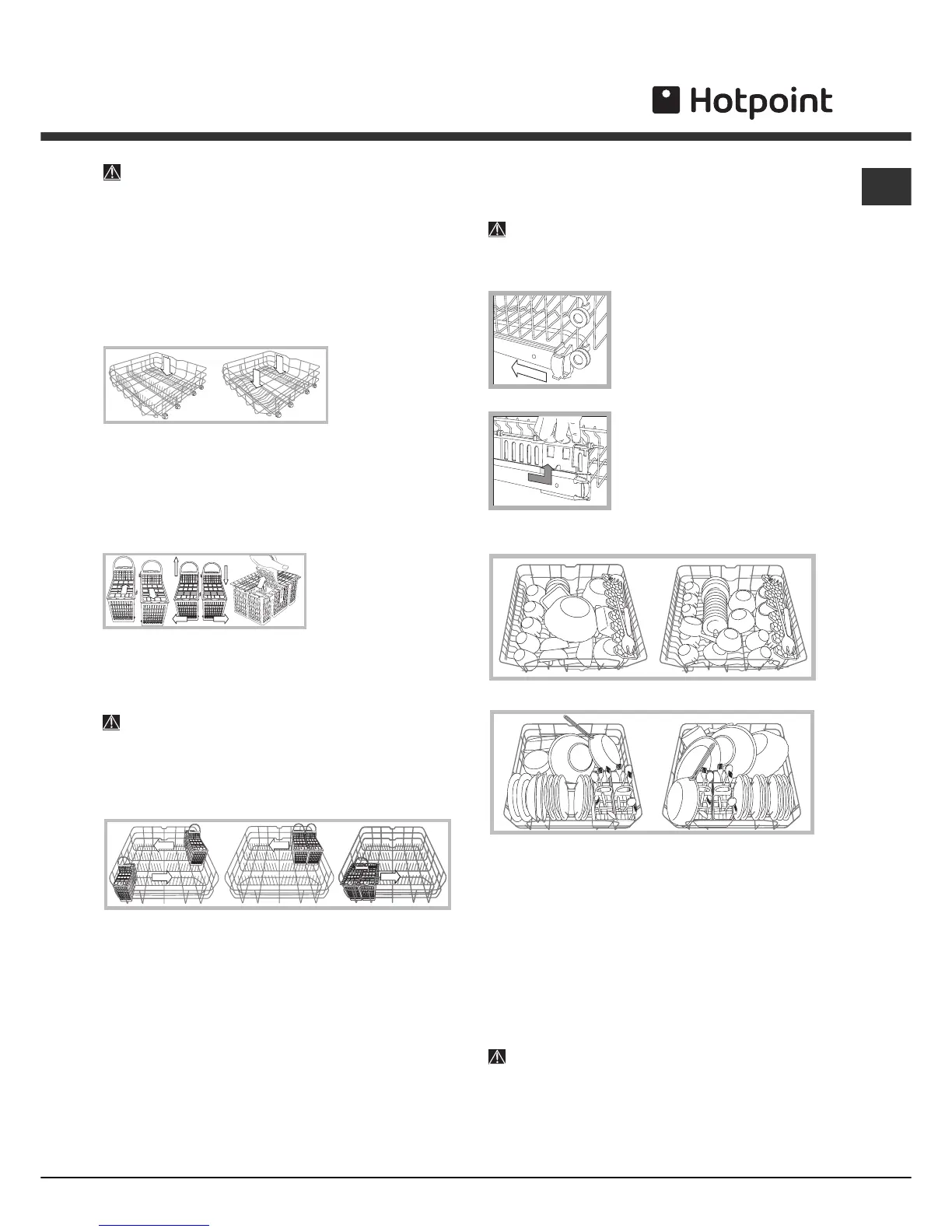 Hotpoint