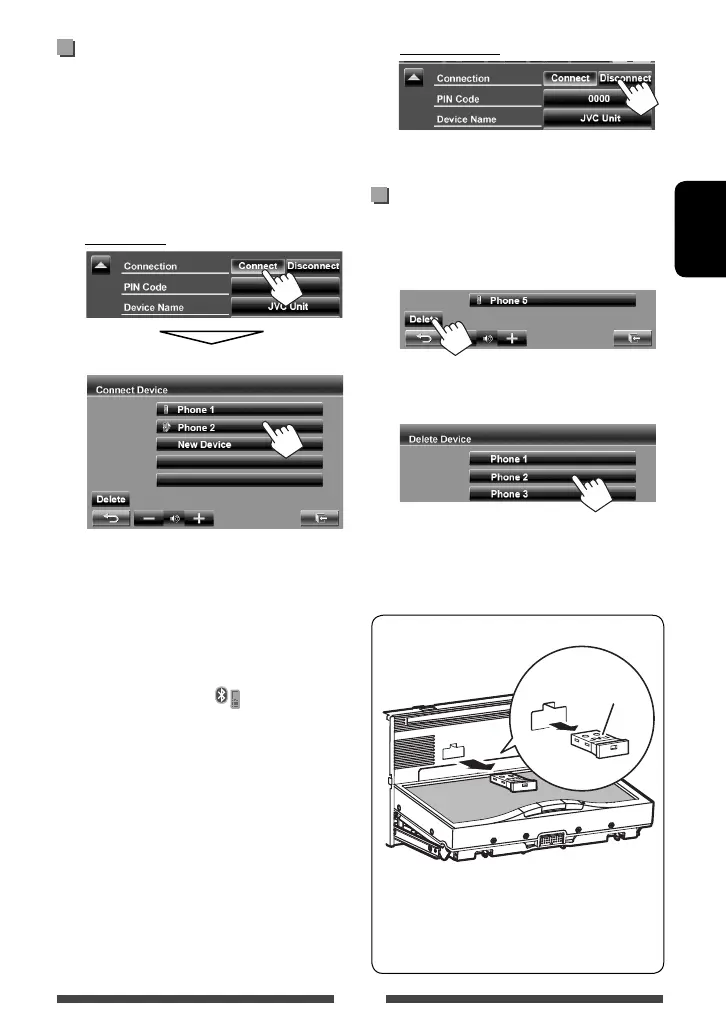 Connection
Connect
Disconnect
PIN Code
Device Name
JVC Unit

Connect Device
Phone 1
Phone 2
New Device
Delete

Connection
Connect
Disconnect
PIN Code
0000
Device Name
JVC Unit

Phone 5
Delete

Delete Device
Phone 1
Phone 2
Phone 3