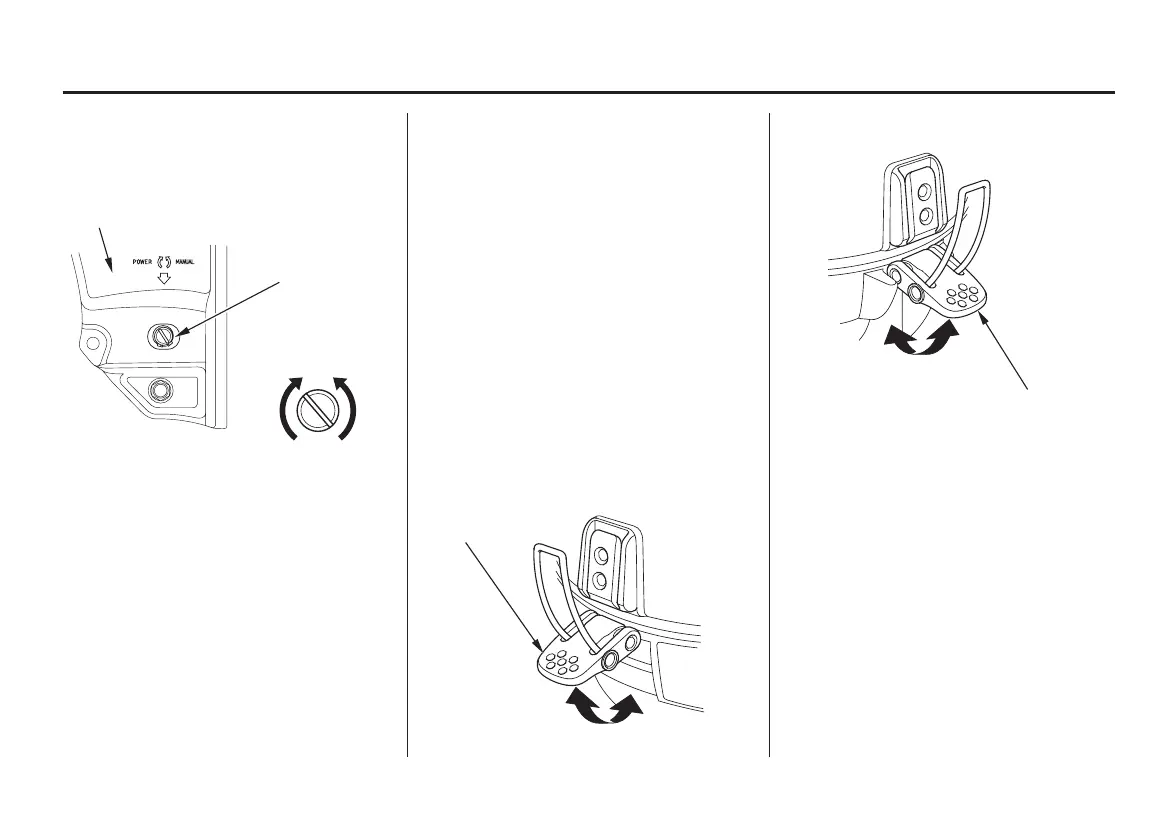 POWER MANUAL