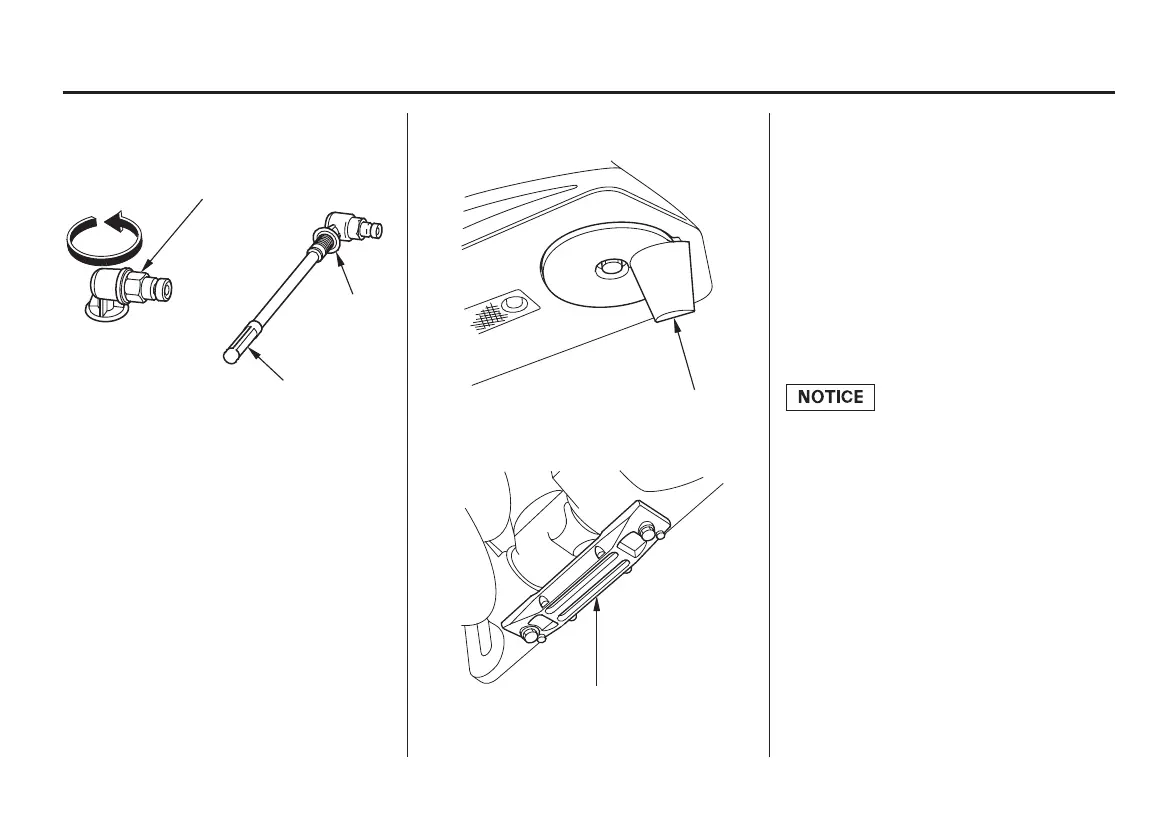 NOTICE