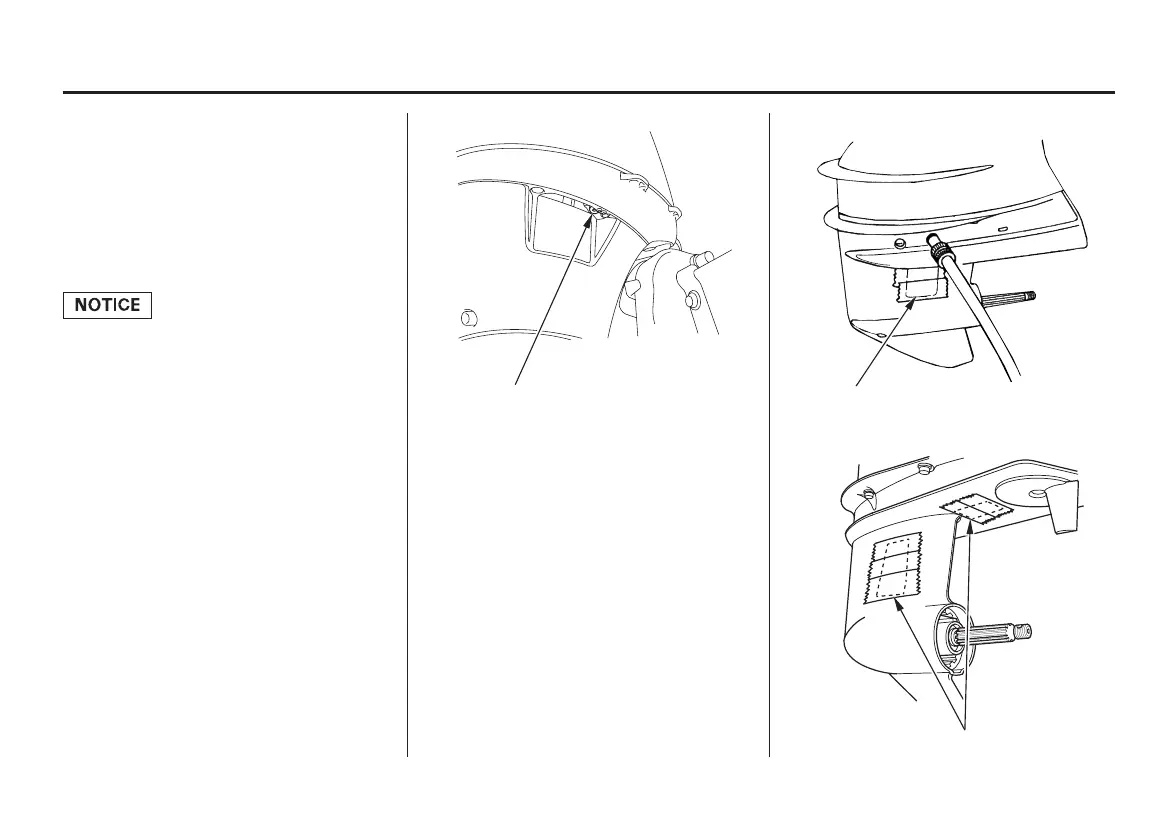 NOTICE