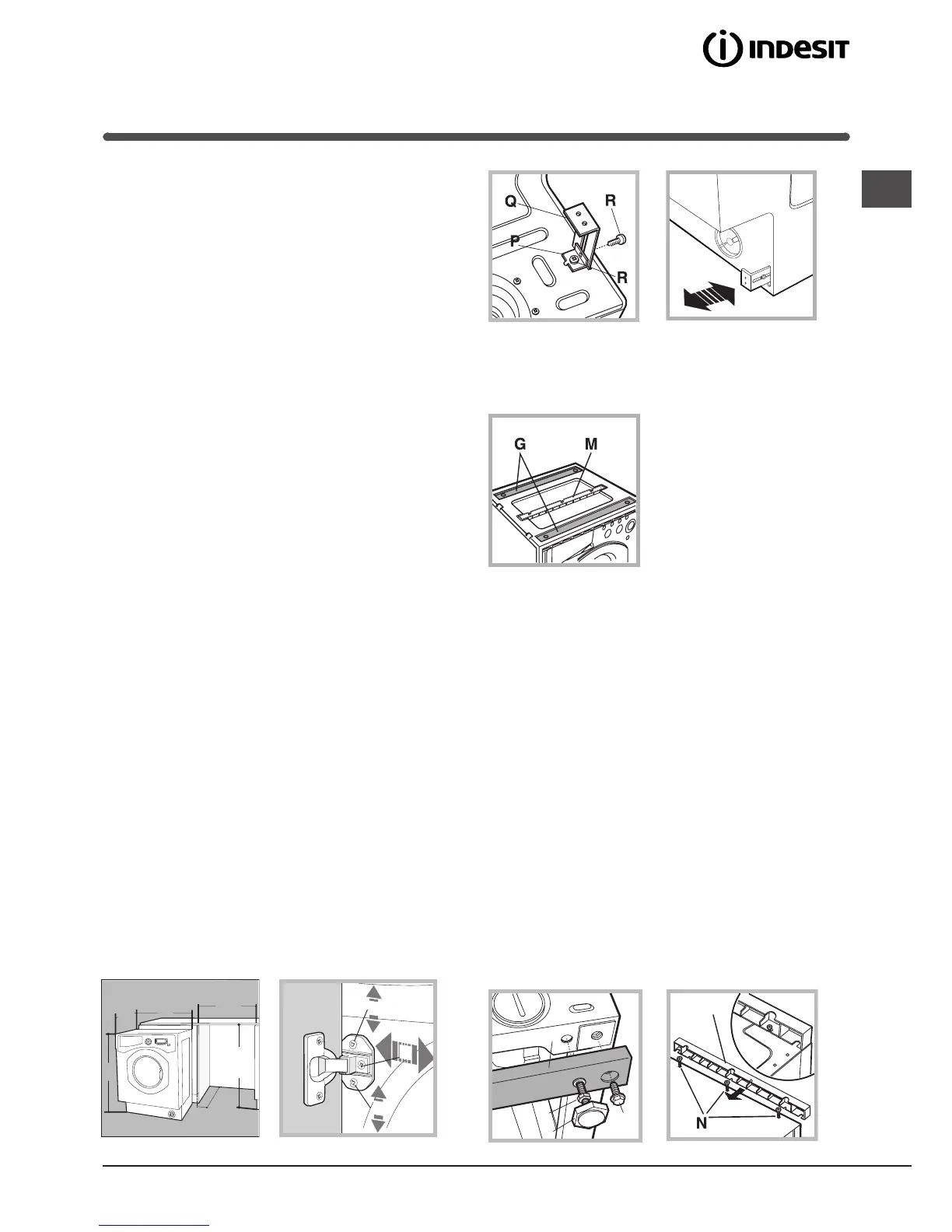 INDESIT

Q
R
P
R

G
M

N