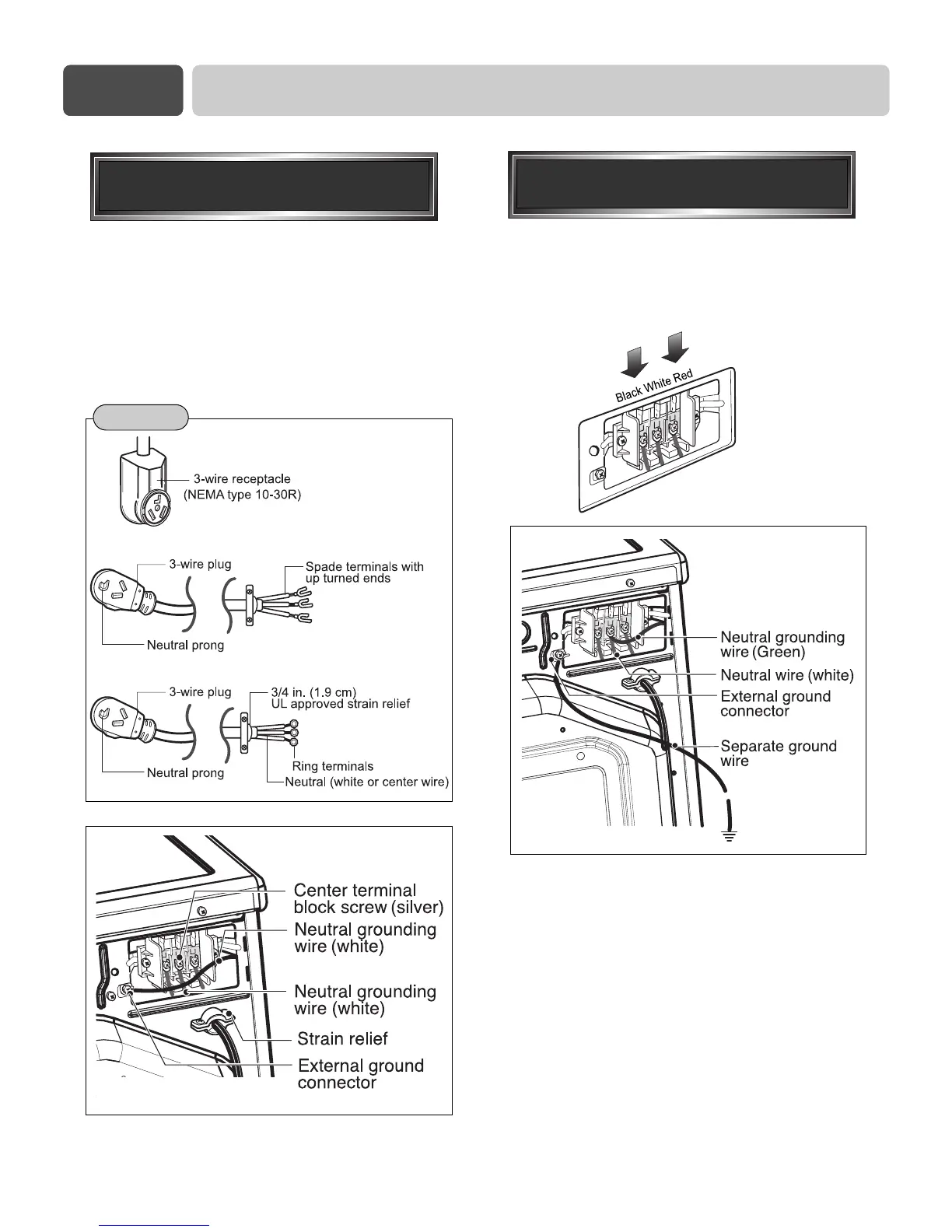 3-wire receptacle (NEMA type 10-30R)

3-wire plug

Spade terminals with up turned ends

Neutral prong

3-wire plug

3/4 in. (1.9 cm) UL approved strain relief

Ring terminals

Neutral prong

Neutral (white or center wire)

Center terminal block screw (silver)

Neutral grounding wire (white)

Neutral grounding wire (white)

Strain relief

External ground connector

Black White Red

Neutral grounding wire (Green)

Neutral wire (white)

External ground connector

Separate ground wire