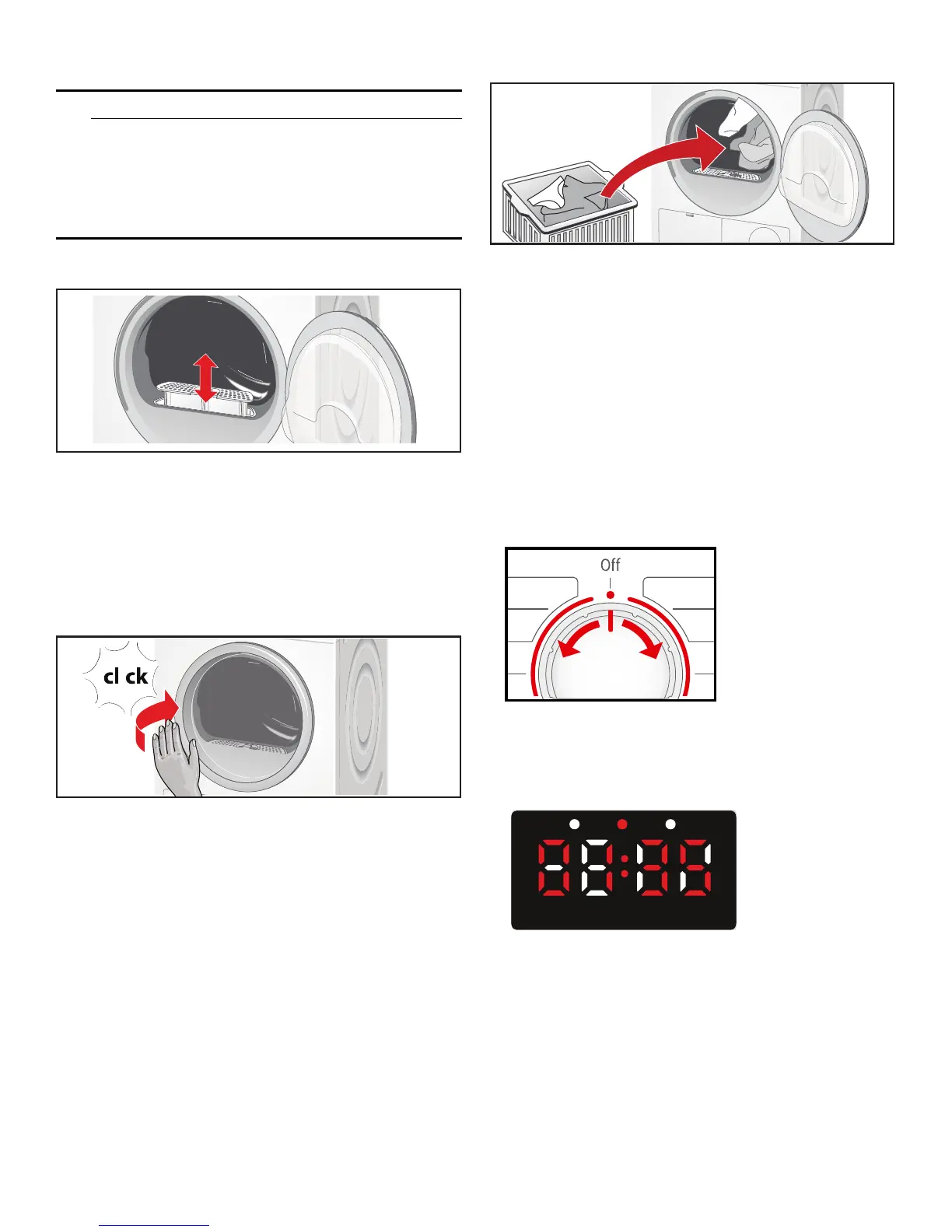 cl ck

Off