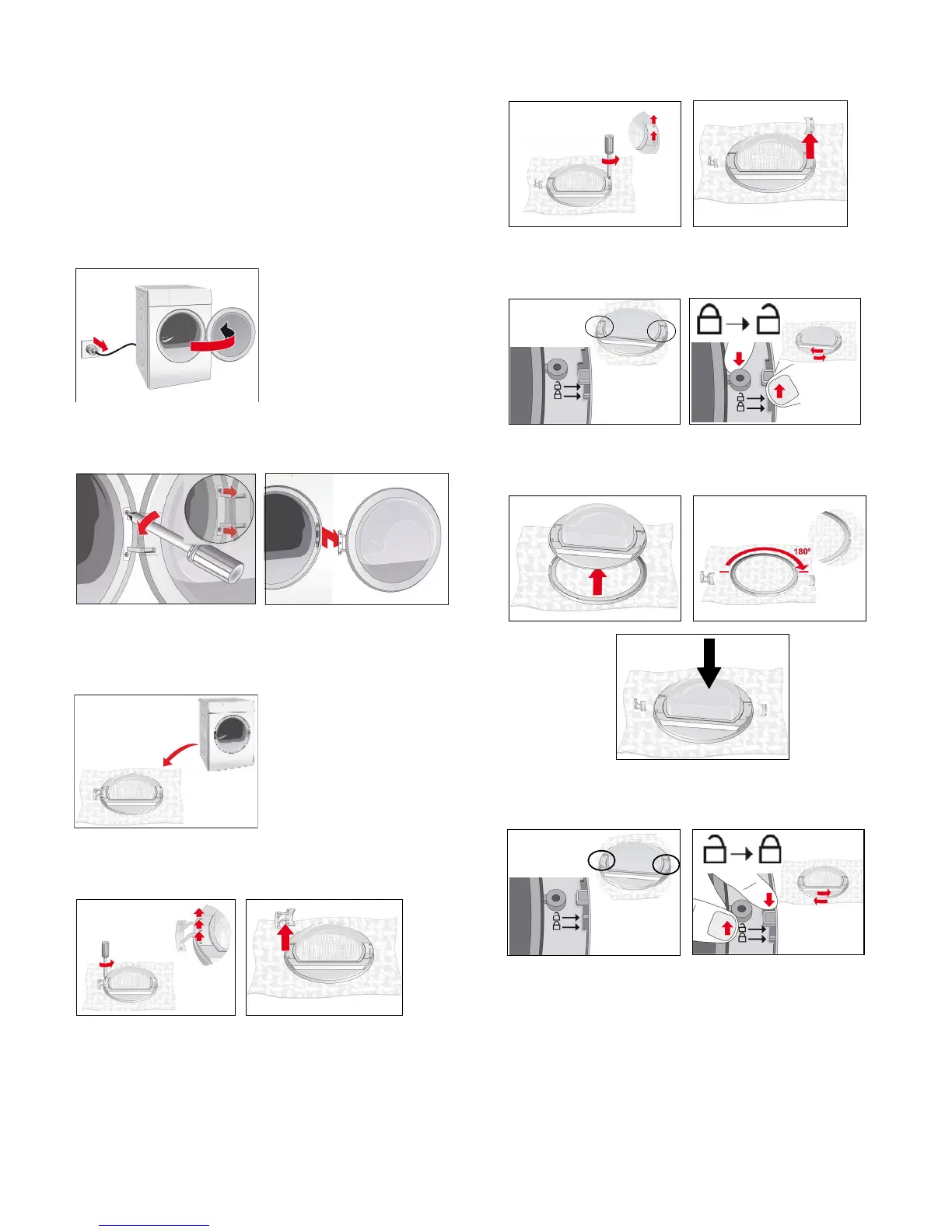 180°