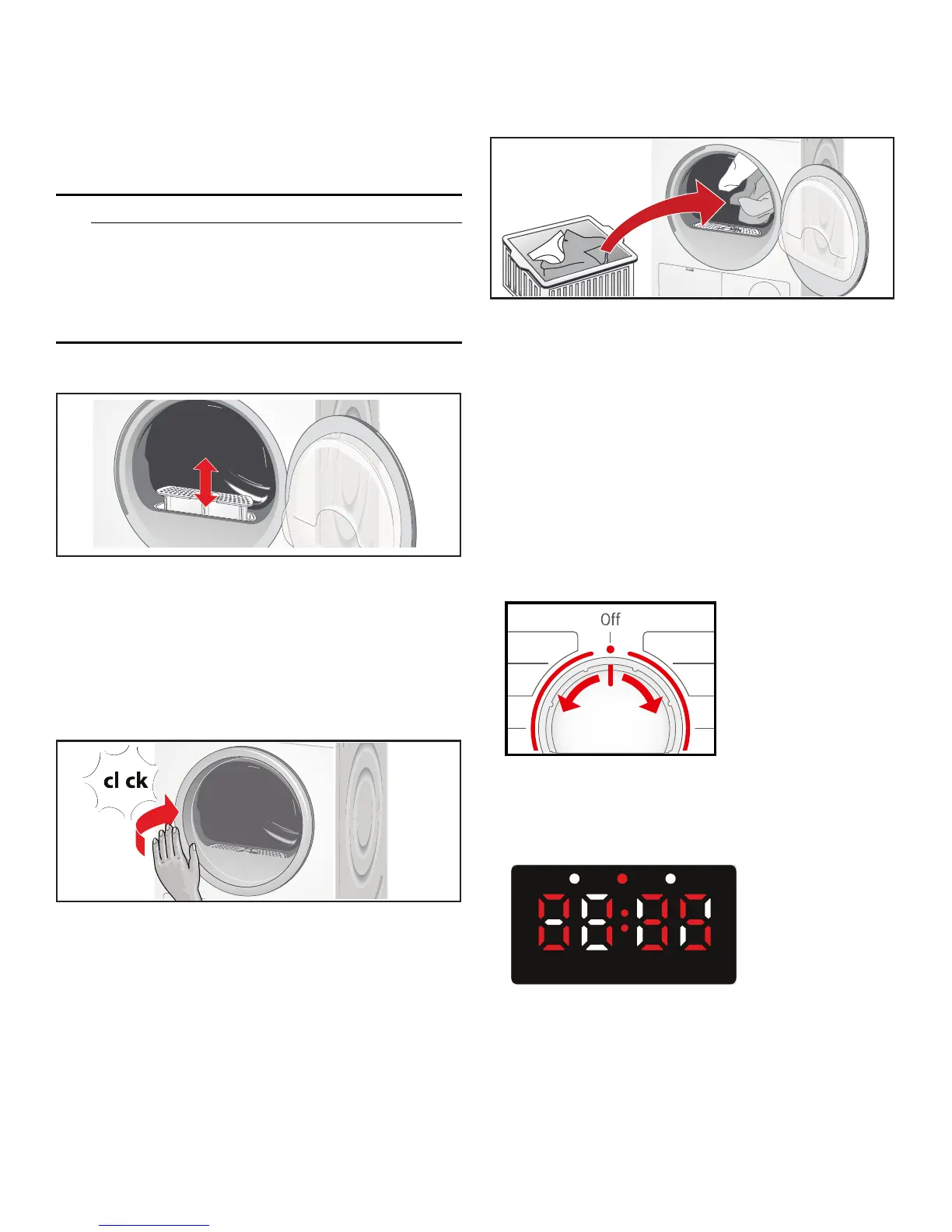 cl ck

Off