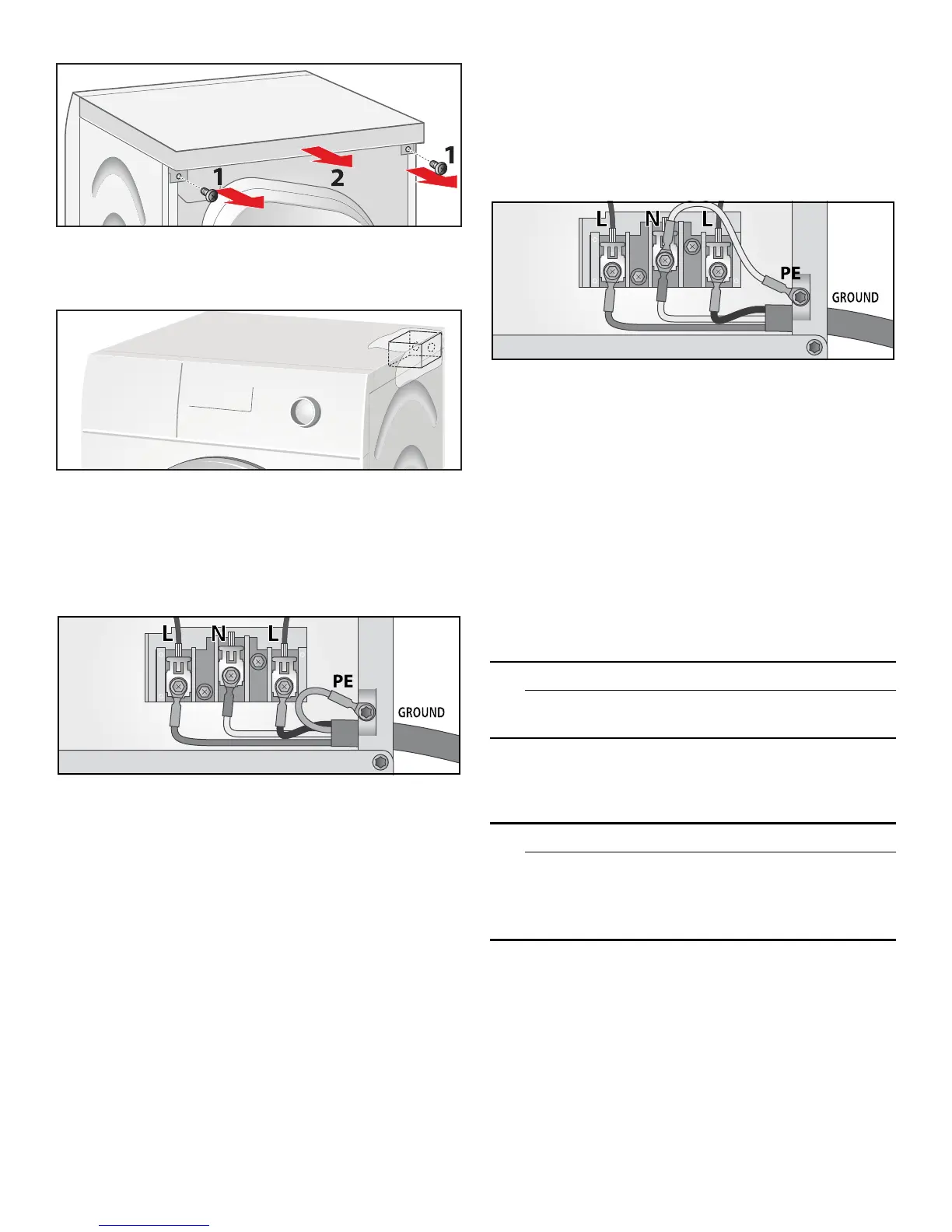 1

2

1

L N L

PE

GROUND

L N L

PE

GROUND