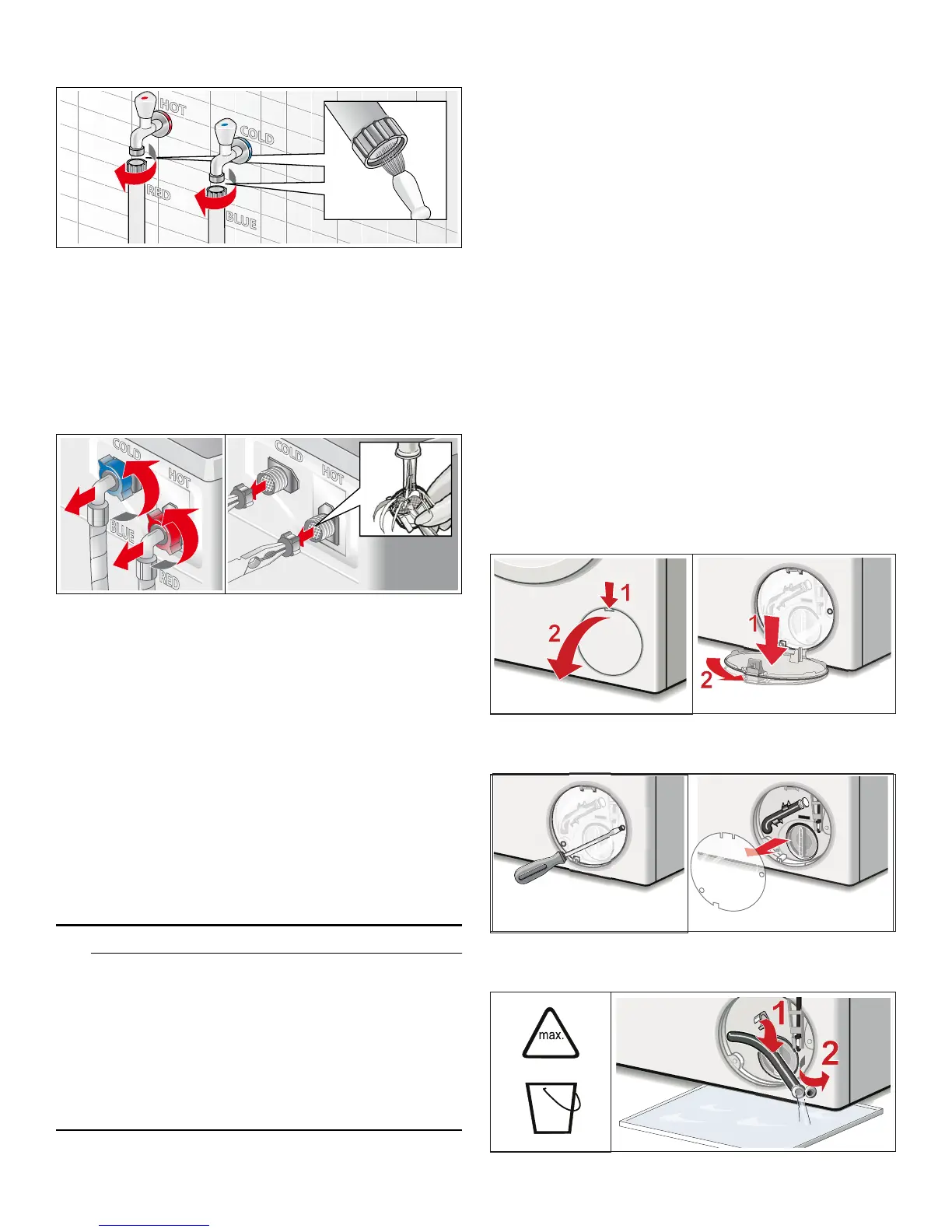 HOT
COLD
RED
BLUE

COLD
HOT
BLUE
RED
COLD
HOT

1
2
1
2

max.

1
2