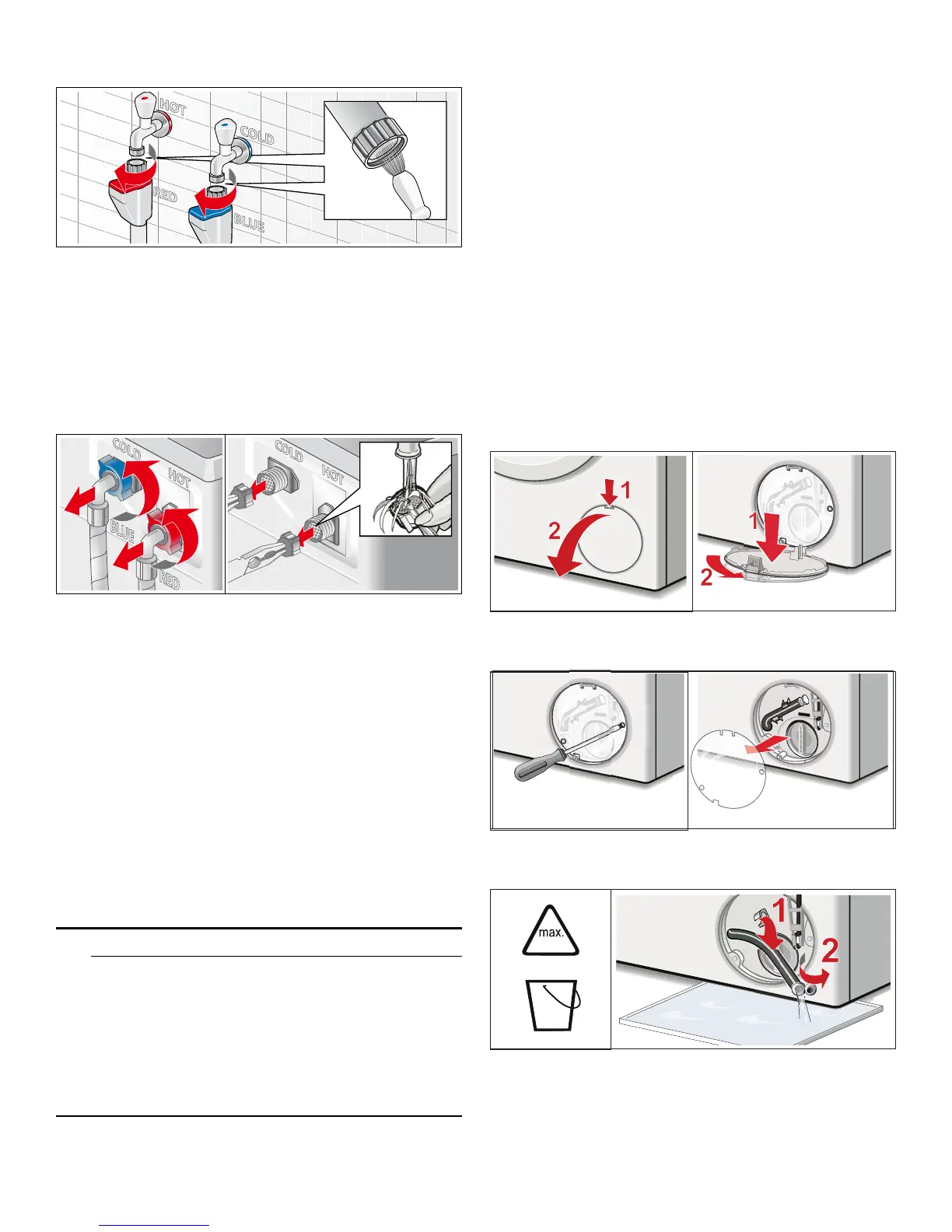 HOT
COLD
RED
BLUE

COLD
HOT
BLUE
RED
COLD
HOT

1
2
1
2

max.
1
2