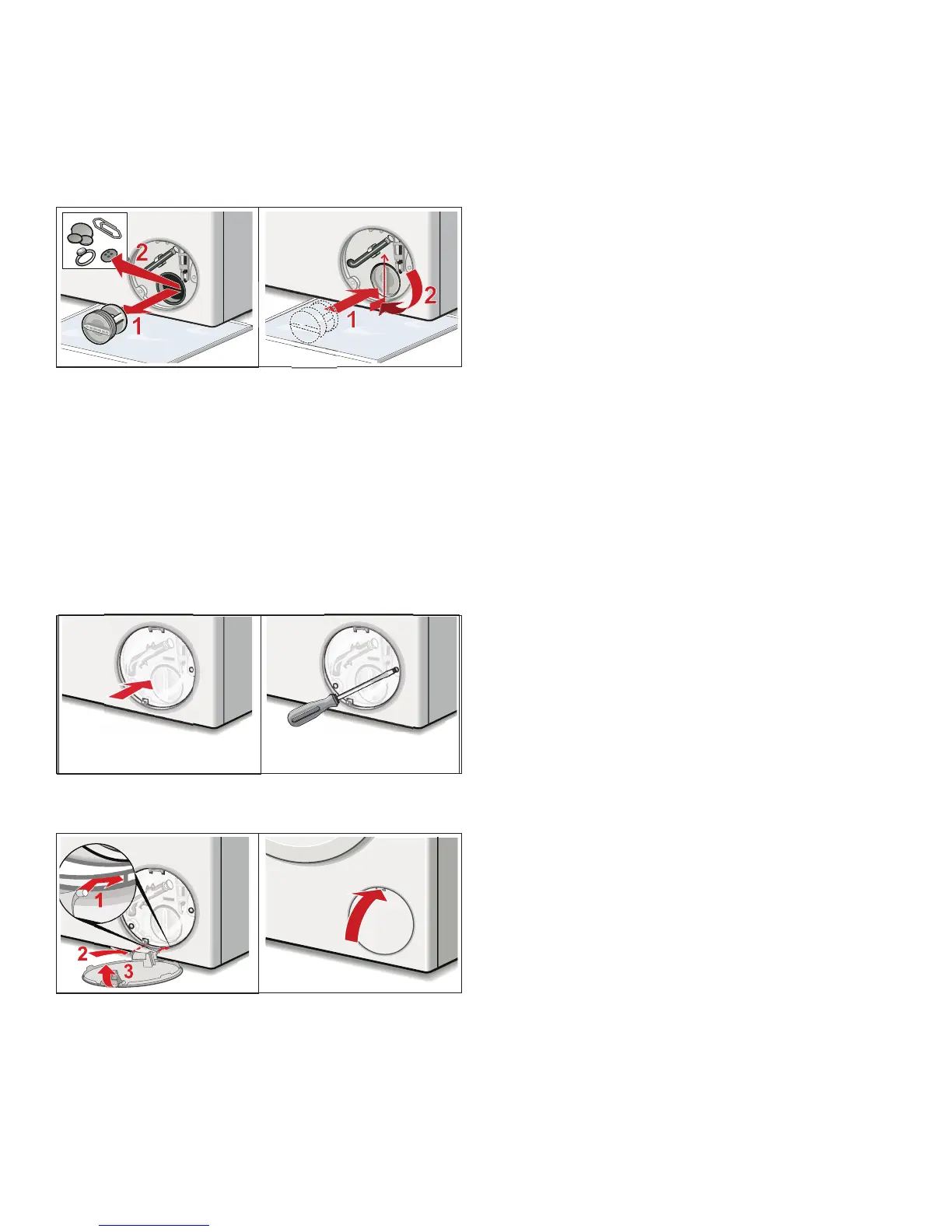 2

1

1

2

1

2

3