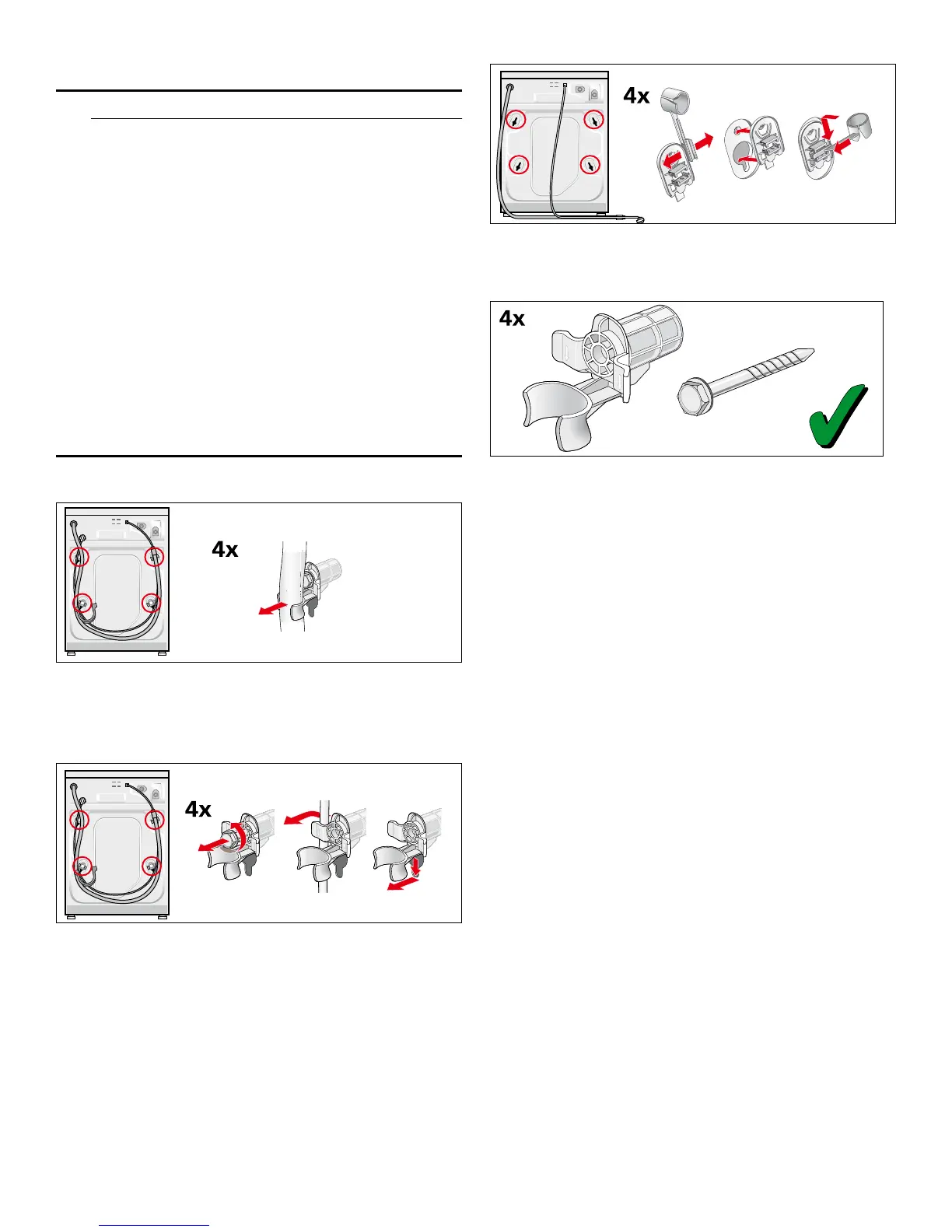 4x

4x

4x

4x