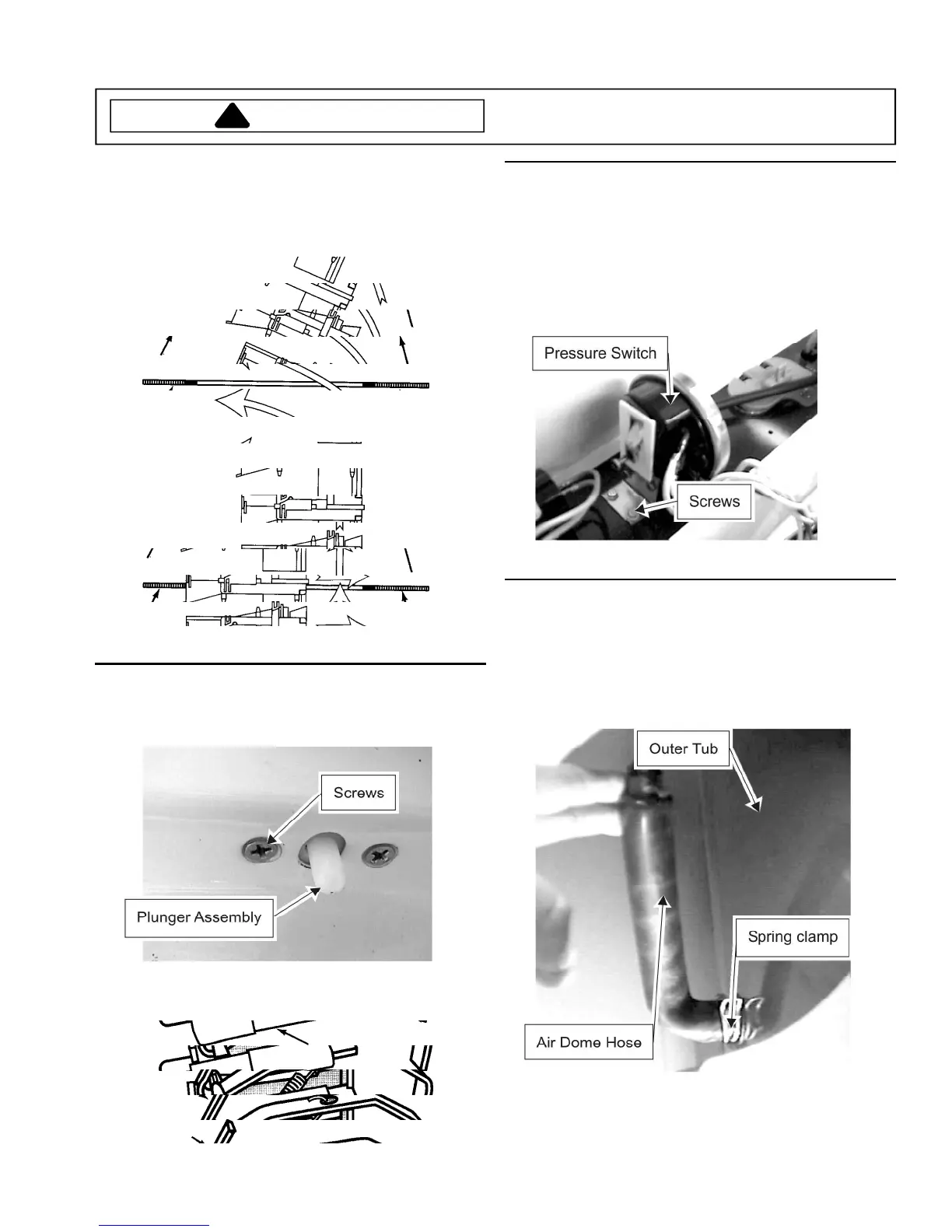 Pressure Switch

Screws

Screws

Plunger Assembly

Outer Tub

Spring clamp

Air Dome Hose