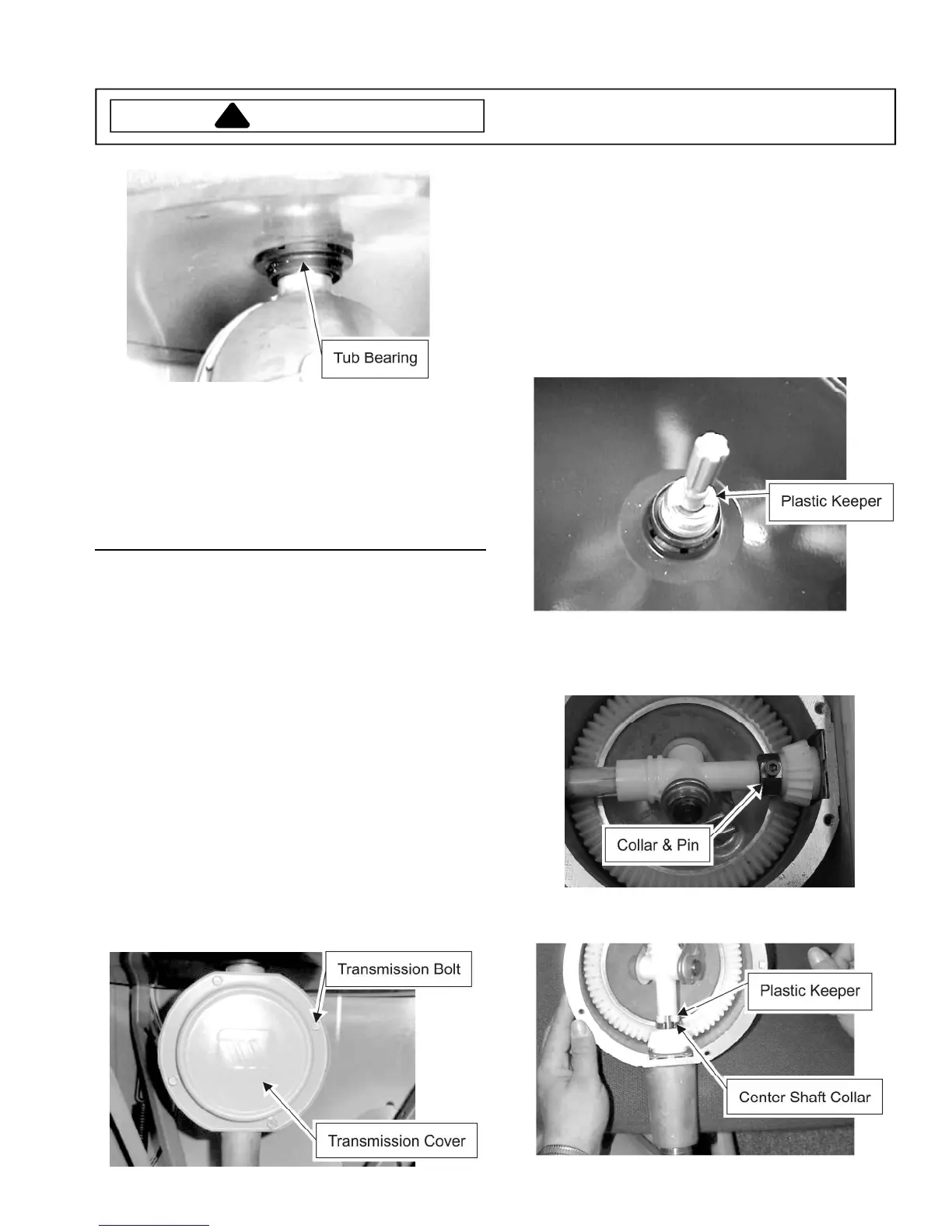 Tub Bearing

Plastic Keeper

Collar & Pin

Transmission Bolt

Transmission Cover

Plastic Keeper

Center Shaft Collar