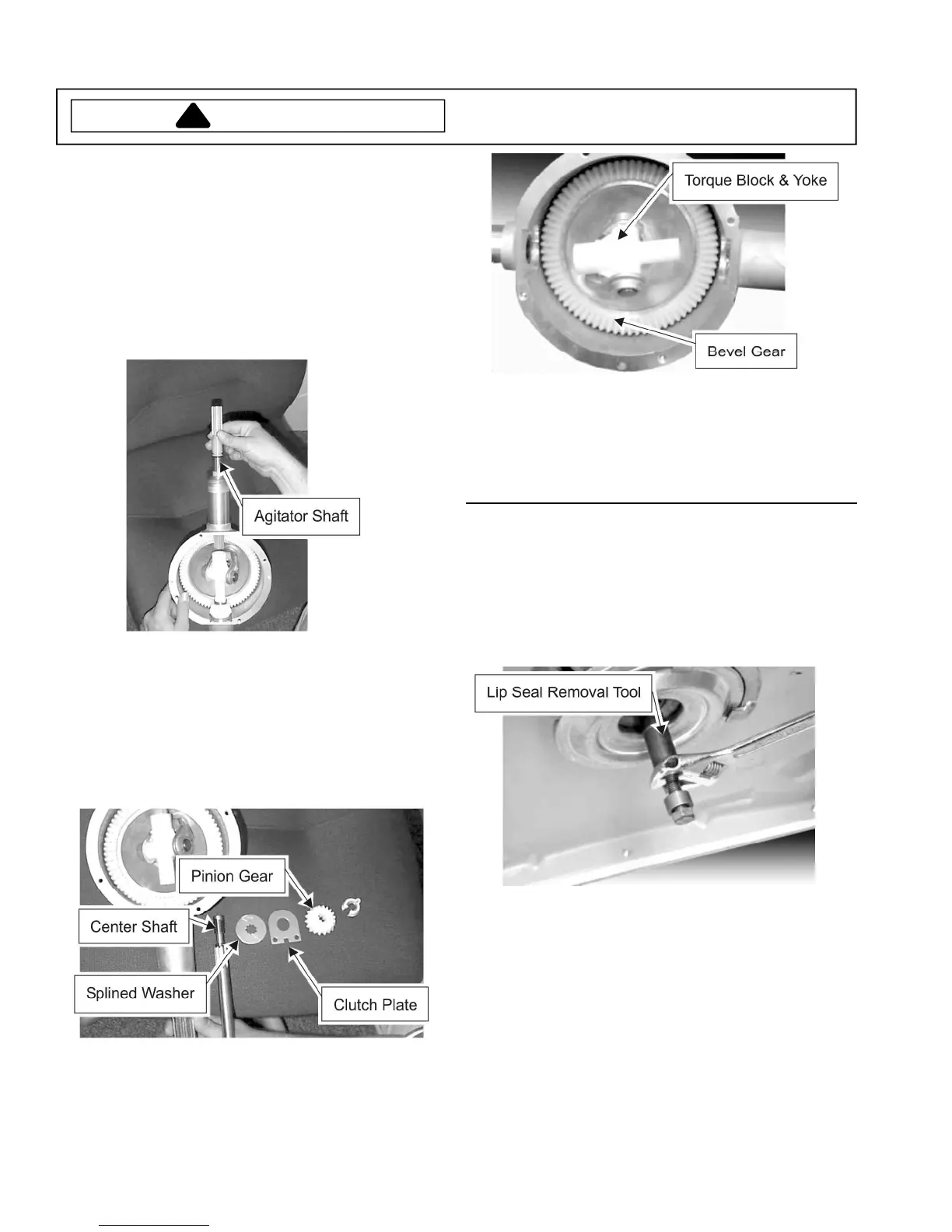 Torque Block & Yoke

Bevel Gear

Agitator Shaft

Lip Seal Removal Tool

Pinion Gear

Center Shaft

Splined Washer

Clutch Plate