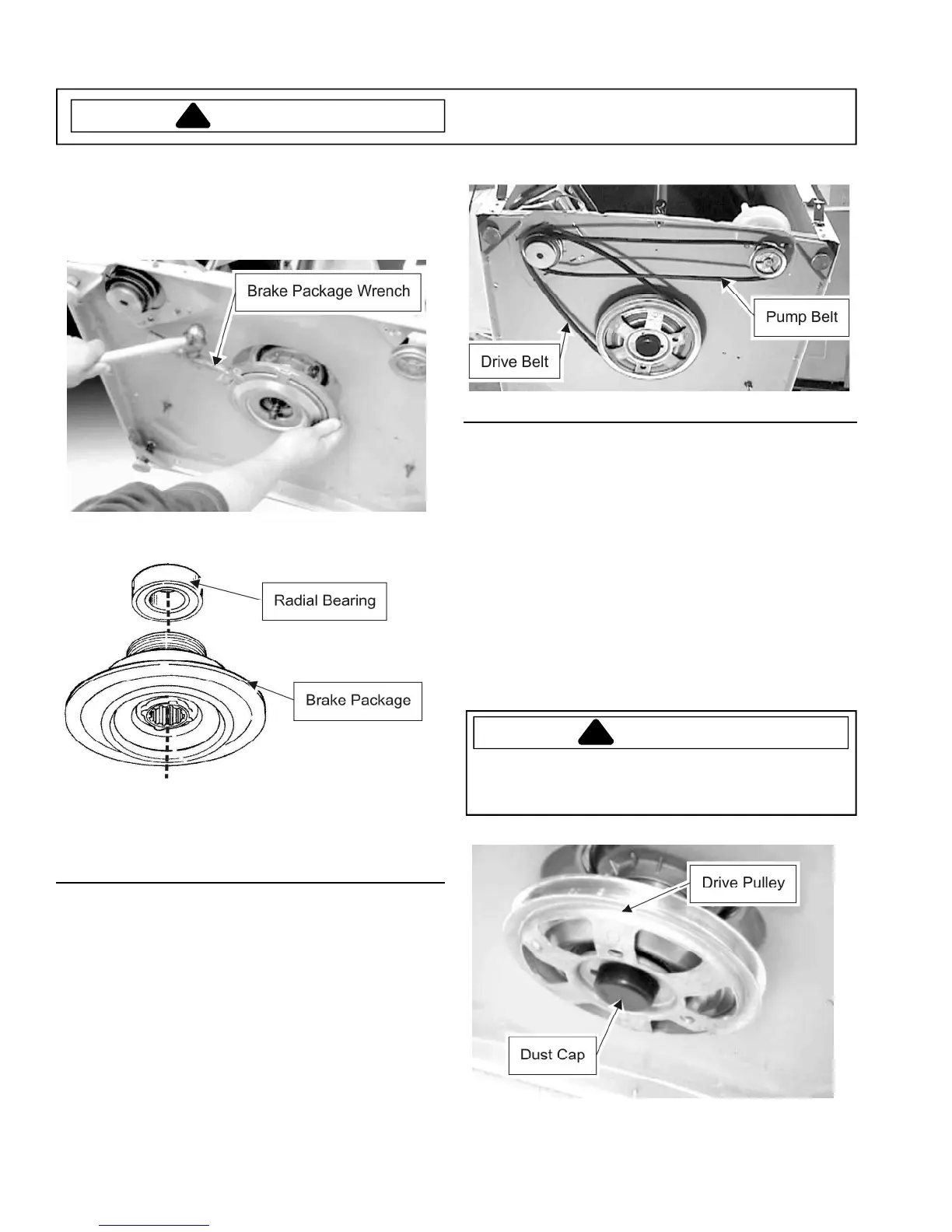 Brake Package Wrench

Radial Bearing

Brake Package

Pump Belt

Drive Belt

Drive Pulley

Dust Cap