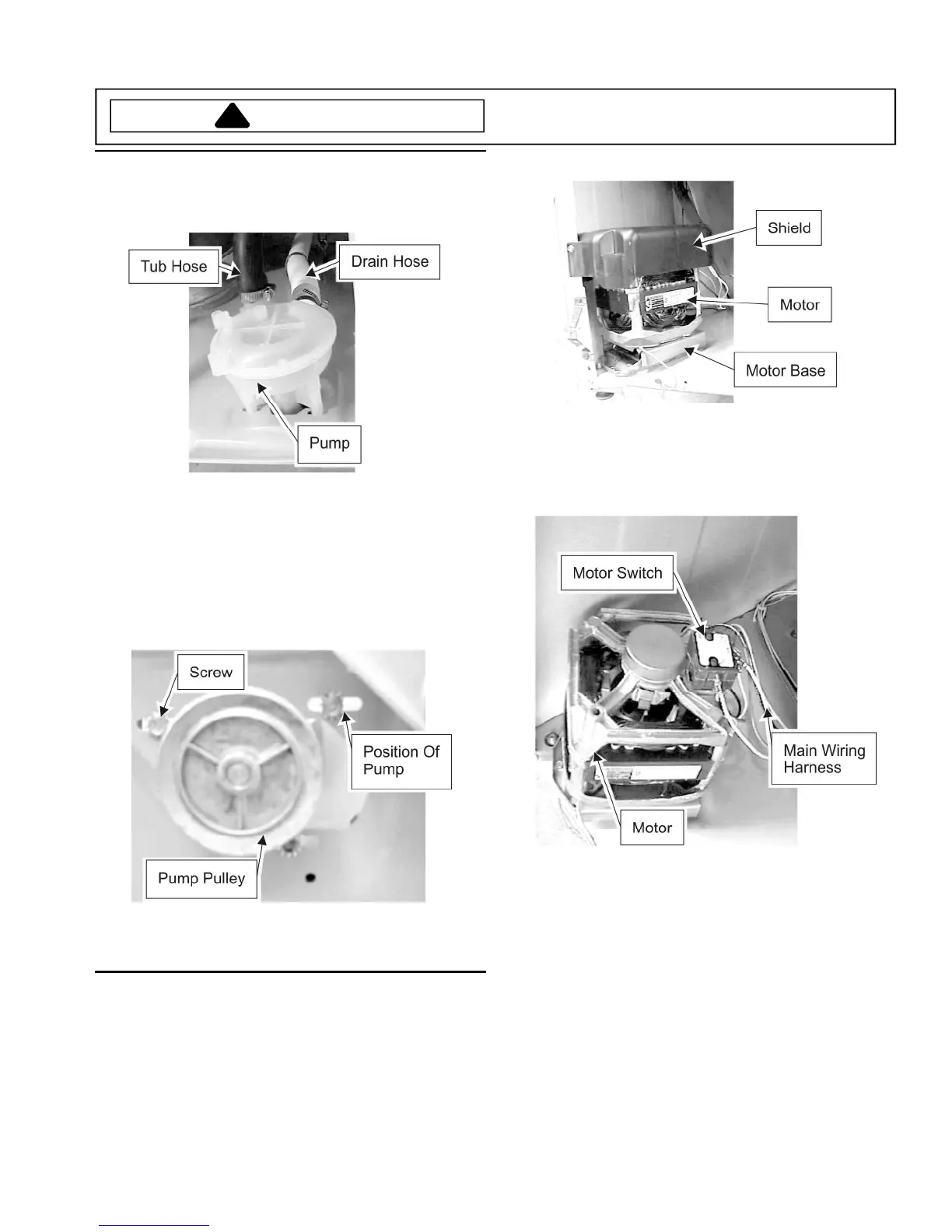 Tub Hose

Drain Hose

Pump

Screw

Position Of Pump

Pump Pulley

Shield

Motor

Motor Base

Motor Switch

Main Wiring Harness

Motor