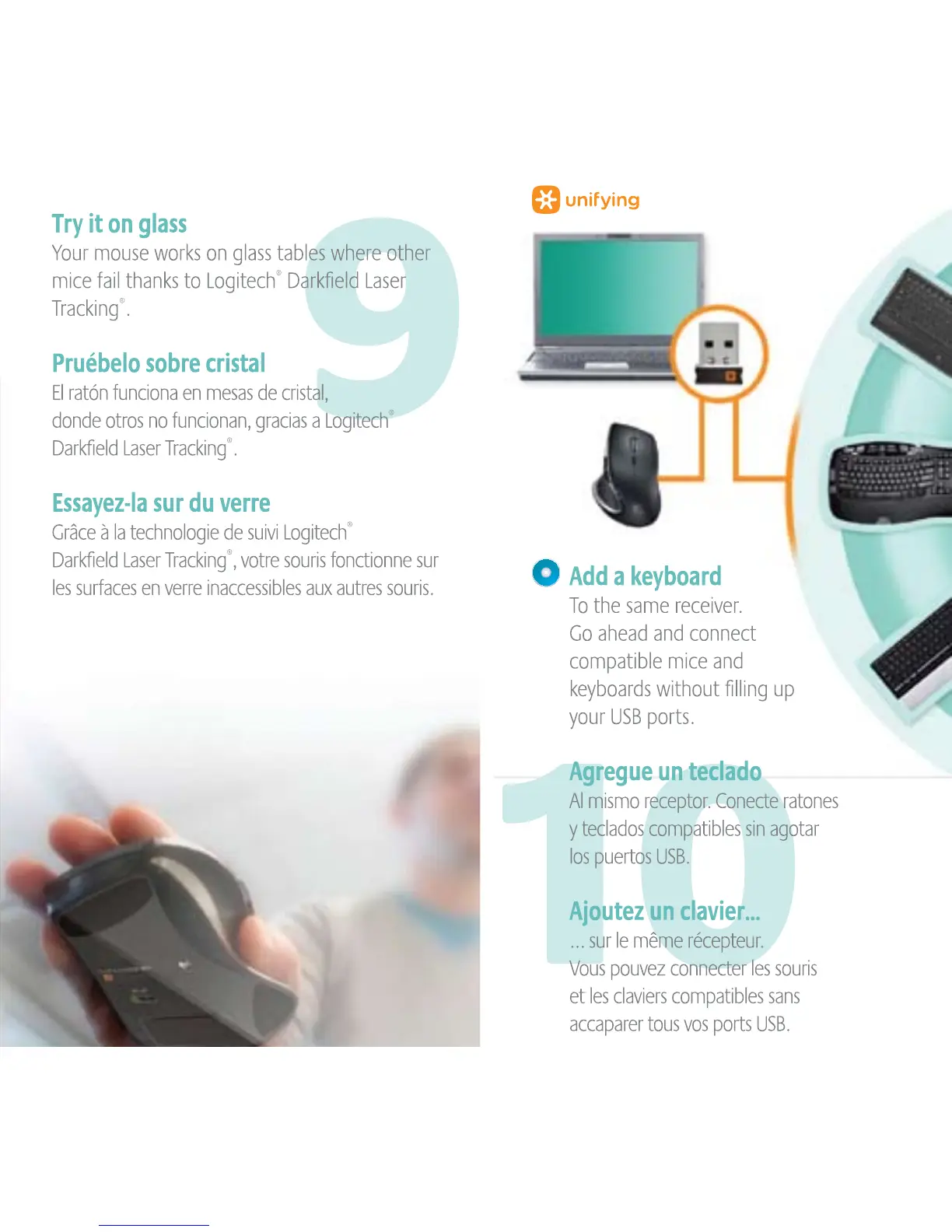 9

Try it on glass
Your mouse works on glass tables where other mice fail thanks to Logitech® Darkfield Laser Tracking®.

Pruébelo sobre cristal
El ratón funciona en mesas de cristal, donde otros no funcionan, gracias a Logitech® Darkfield Laser Tracking®.

Essayez-la sur du verre
Grâce à la technologie de suivi Logitech® Darkfield Laser Tracking®, votre souris fonctionne sur les surfaces en verre inaccessibles aux autres souris.

unifying

10

Add a keyboard
To the same receiver. Go ahead and connect compatible mice and keyboards without filling up your USB ports.

Agregue un teclado
Al mismo receptor. Conecte ratones y teclados compatibles sin agotar los puertos USB.

Ajoutez un clavier...
... sur le même récepteur. Vous pouvez connecter les souris et les claviers compatibles sans accaparer tous vos ports USB.