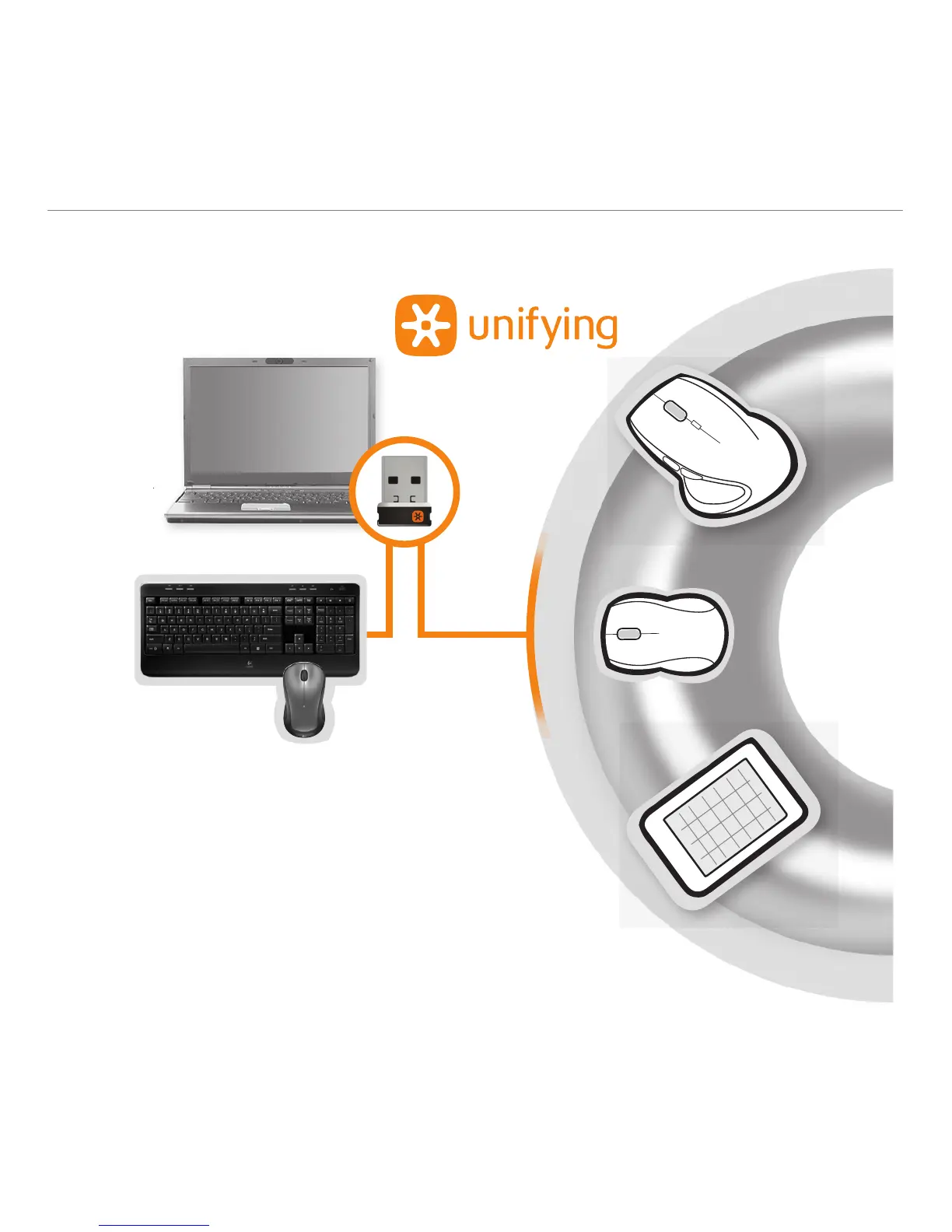 unifying