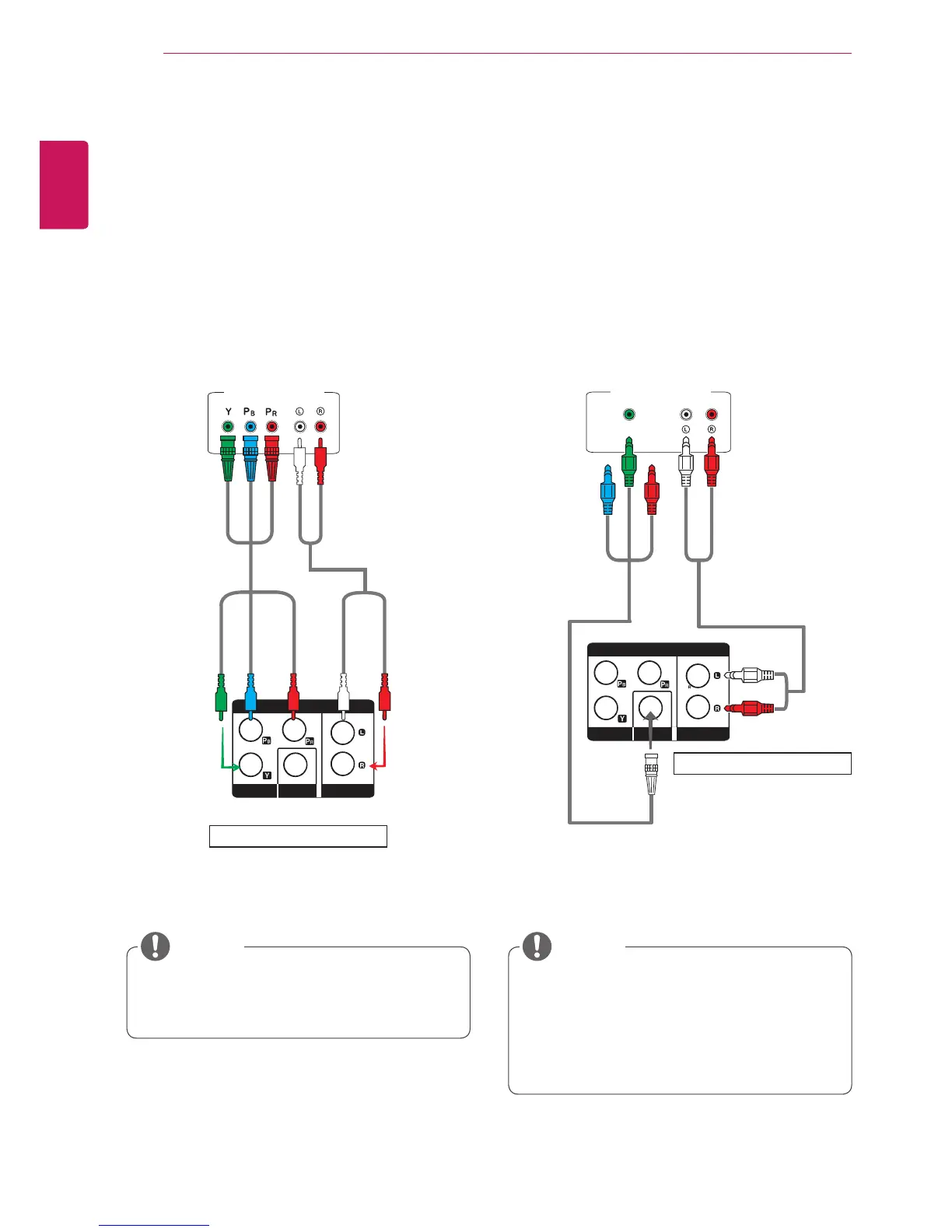 Y $P_B$ $P_R$ L R

$P_B$ $P_R$ L Y R

L R

$P_B$ $P_R$ L Y R