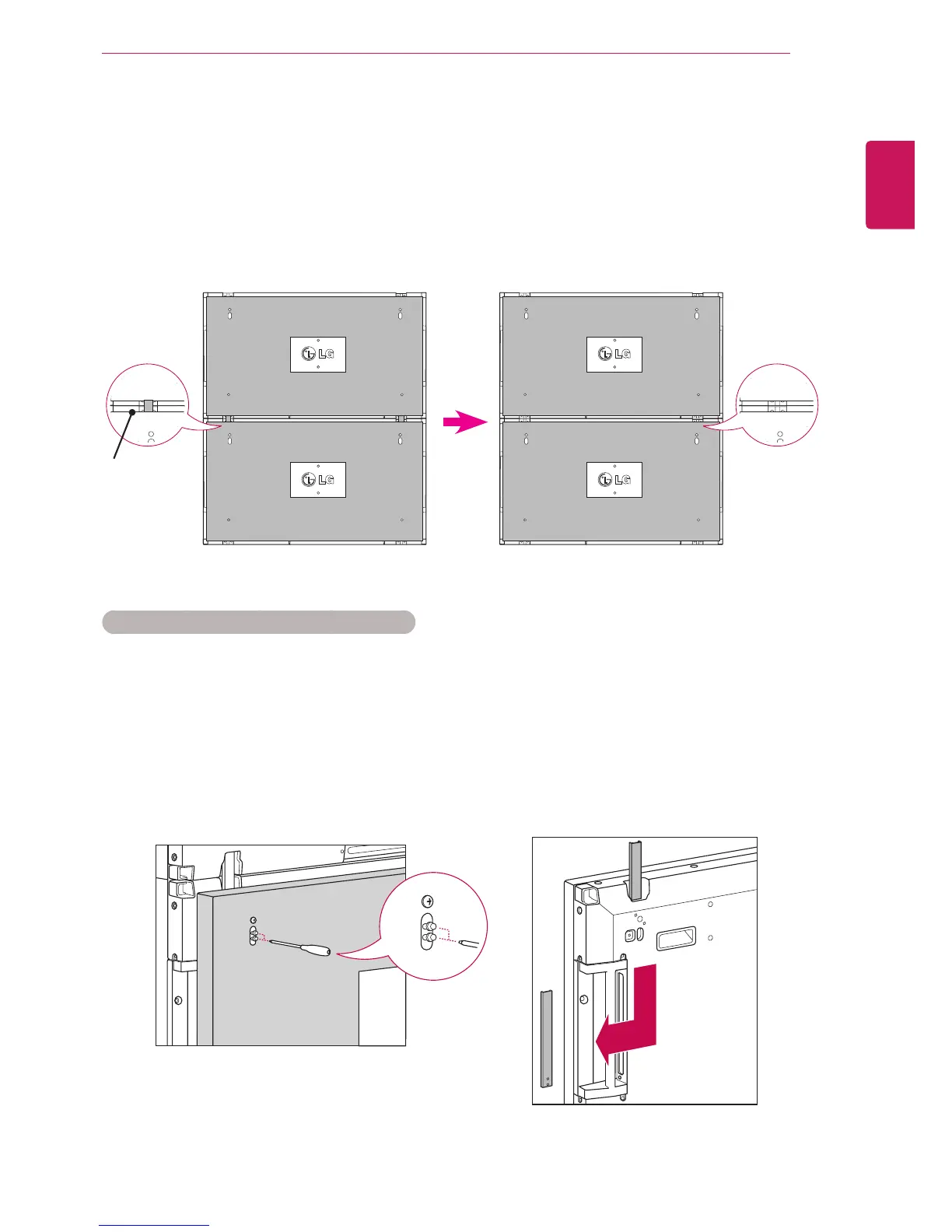 LG
LG
LG
LG