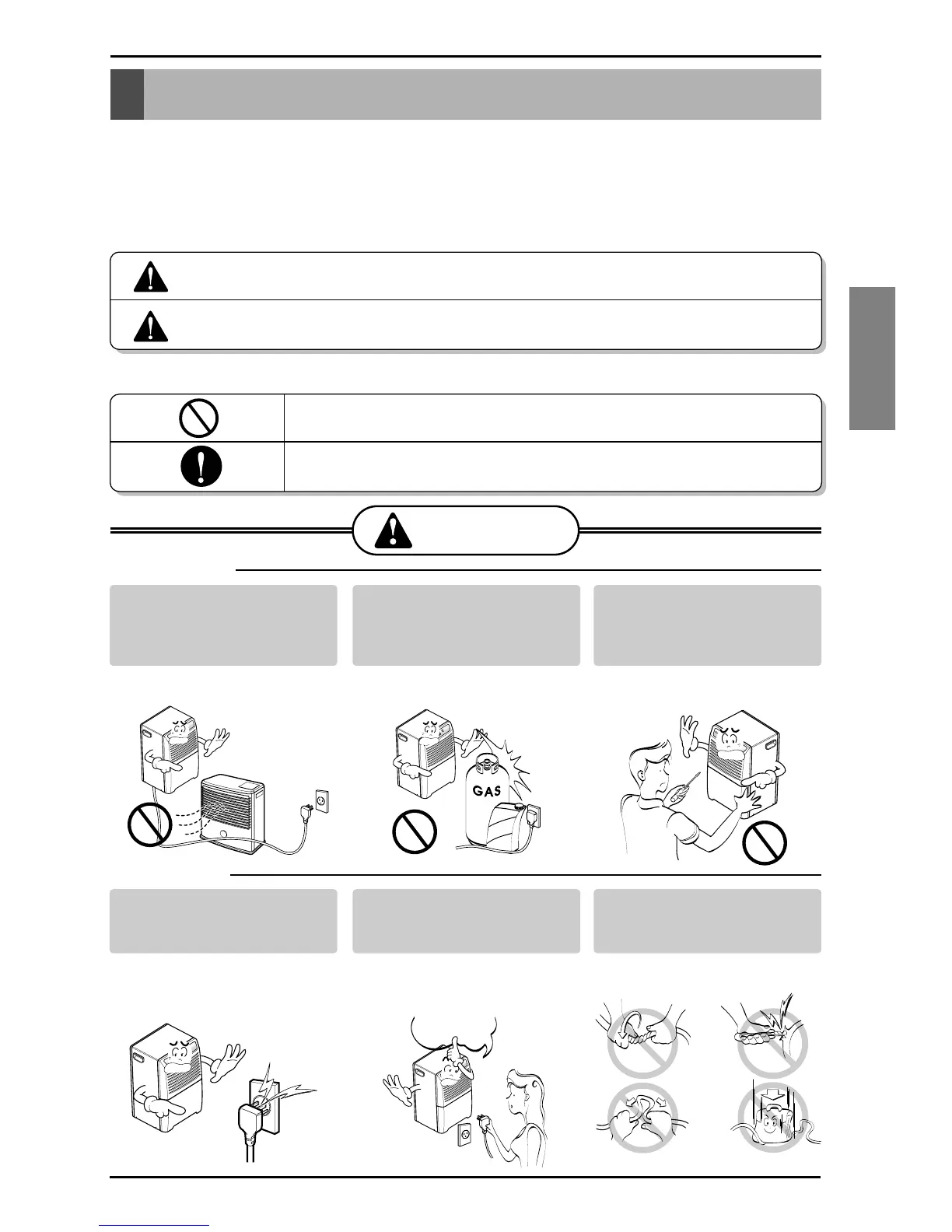 GAS