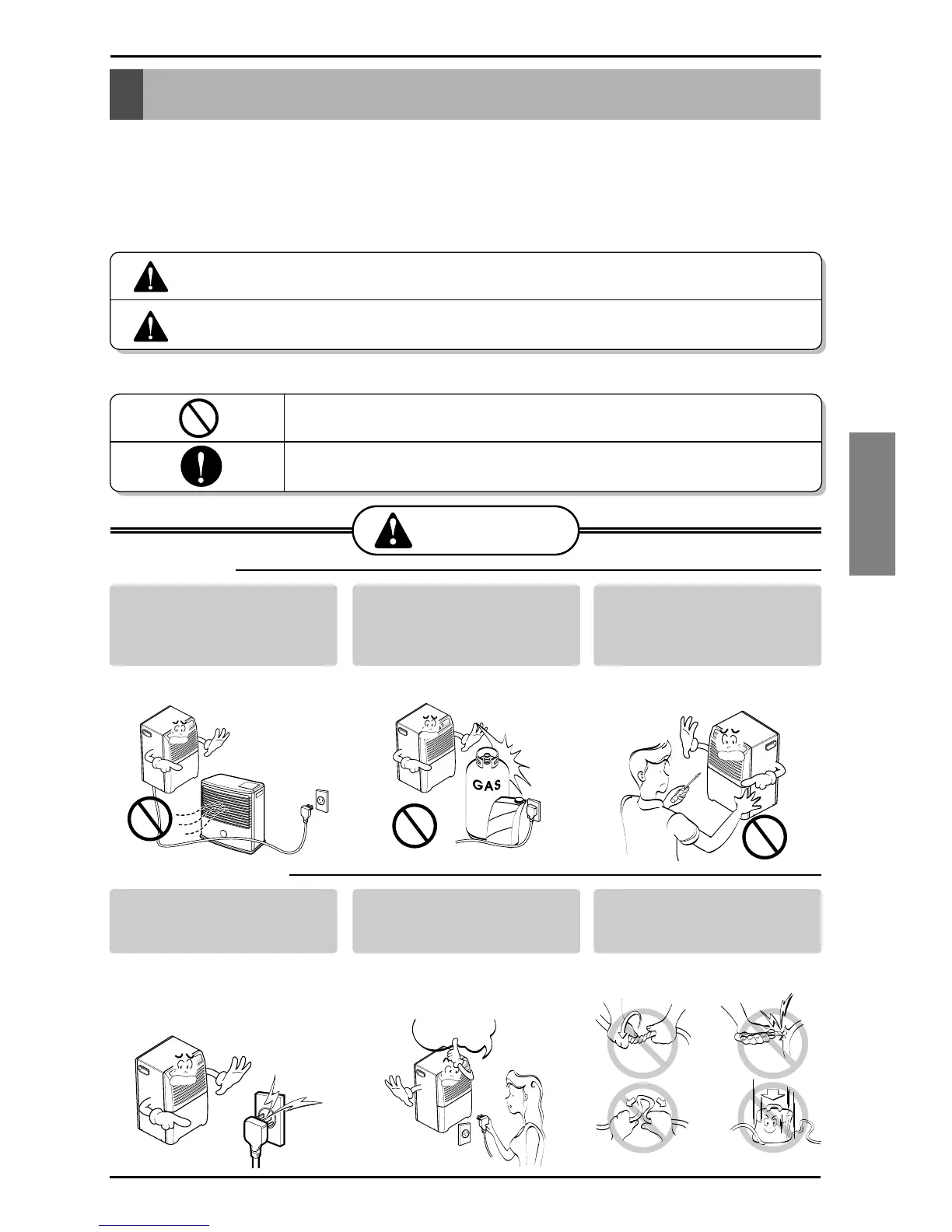 GAS