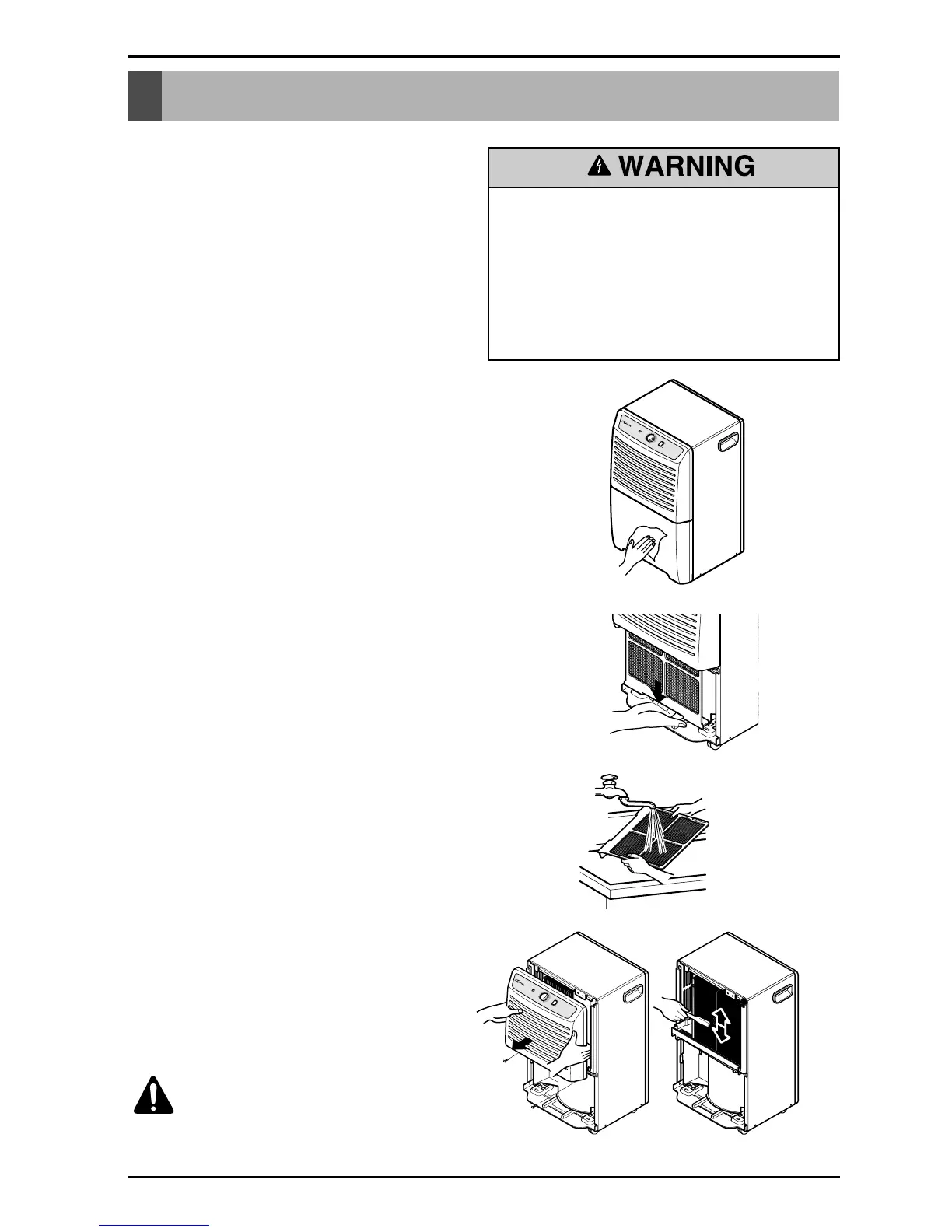 WARNING