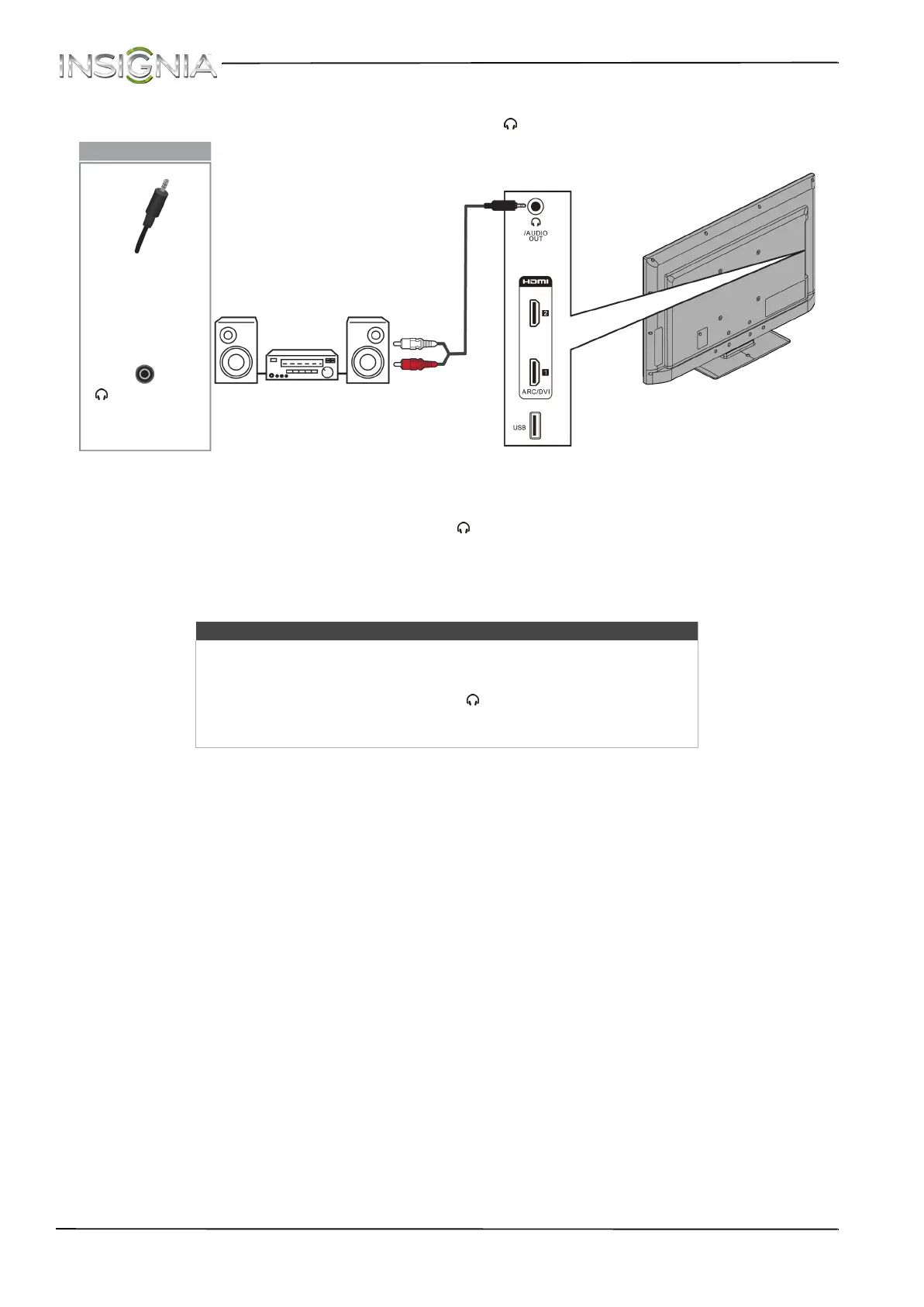 INSIGNIA

/AUDIO OUT

HDMI

2

1

ARC/DVI

USB