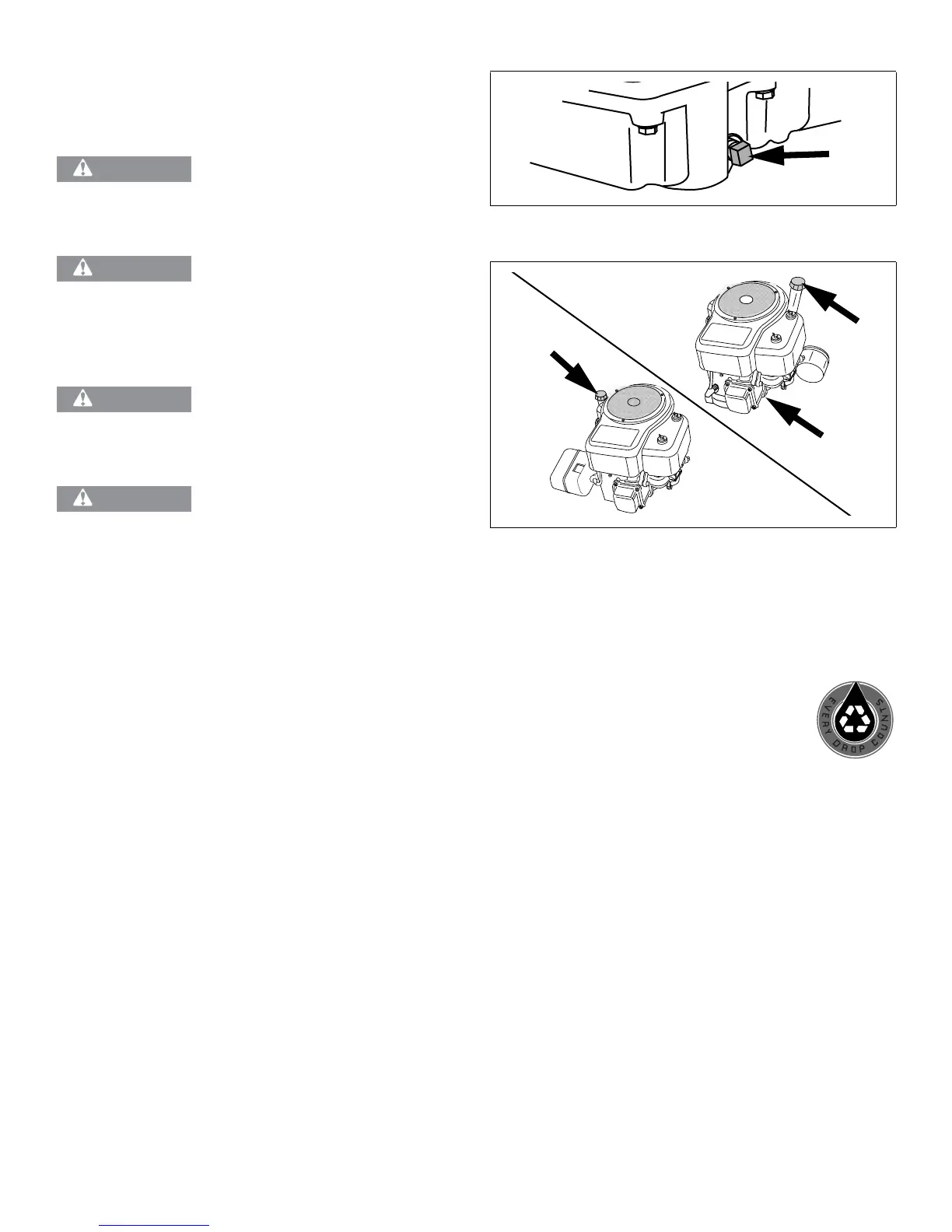 EVERY DROP COUNTS