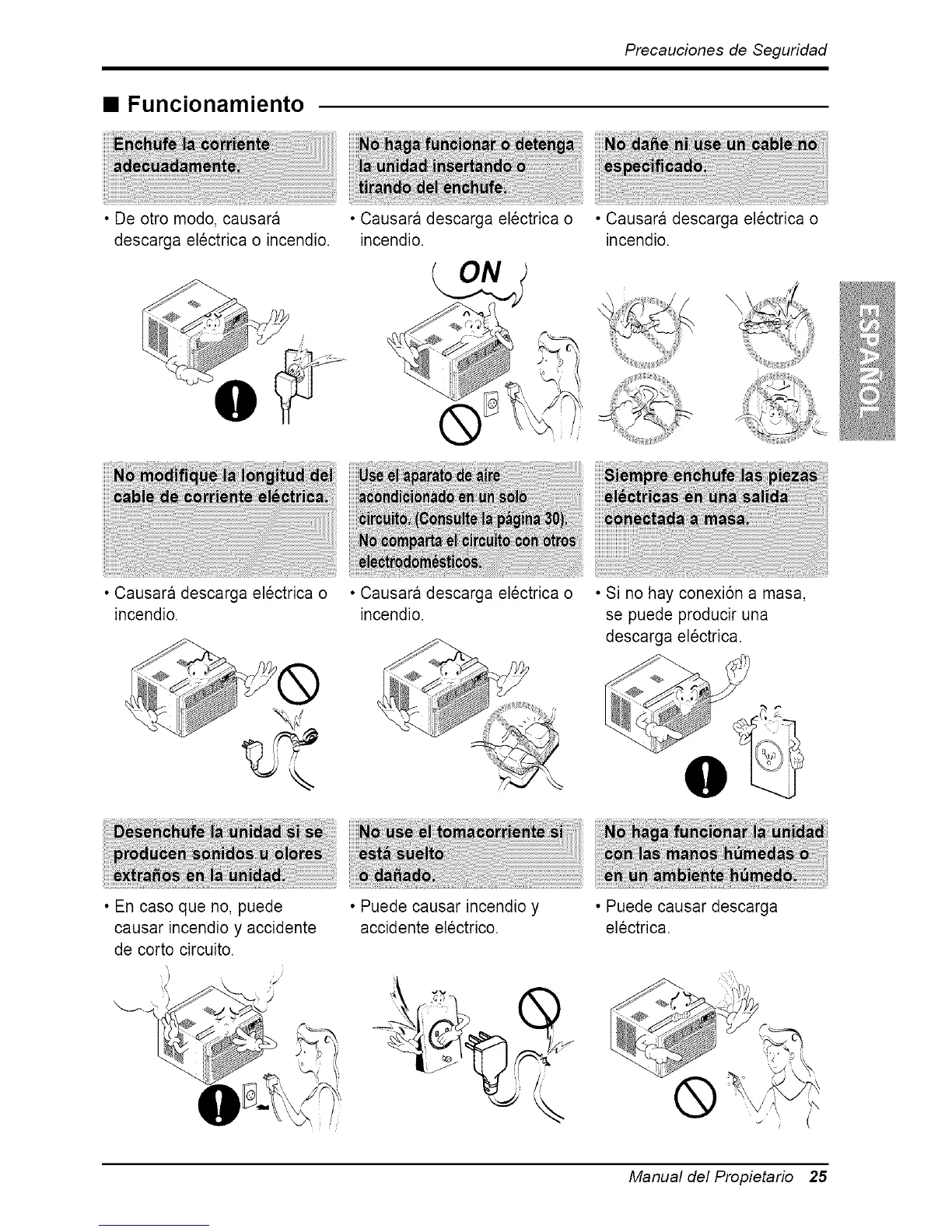 Precauciones de Seguridad

■ Funcionamiento

Enchufe la corriente adecuadamente.

• De otro modo, causará descarga eléctrica o incendio.

No haga funcionar o detenga la unidad insertando o tirando del enchufe.

• Causará descarga eléctrica o incendio.

ON

No dañe ni use un cable no especificado.

• Causará descarga eléctrica o incendio.

ESPAÑOL

No modifique la longitud del cable de corriente eléctrica.

• Causará descarga eléctrica o incendio.

Use el aparato de aire acondicionado en un solo circuito. (Consulte la página 30). No comparta el circuito con otros electrodomésticos.

• Causará descarga eléctrica o incendio.

Siempre enchufe las piezas eléctricas en una salida conectada a masa.

• Si no hay conexión a masa, se puede producir una descarga eléctrica.

Desenchufe la unidad si se producen sonidos u olores extraños en la unidad.

• En caso que no, puede causar incendio y accidente de corto circuito.

No use el tomacorriente si está suelto o dañado.

• Puede causar incendio y accidente eléctrico.

No haga funcionar la unidad con las manos húmedas o en un ambiente húmedo.

• Puede causar descarga eléctrica.

Manual del Propietario 25