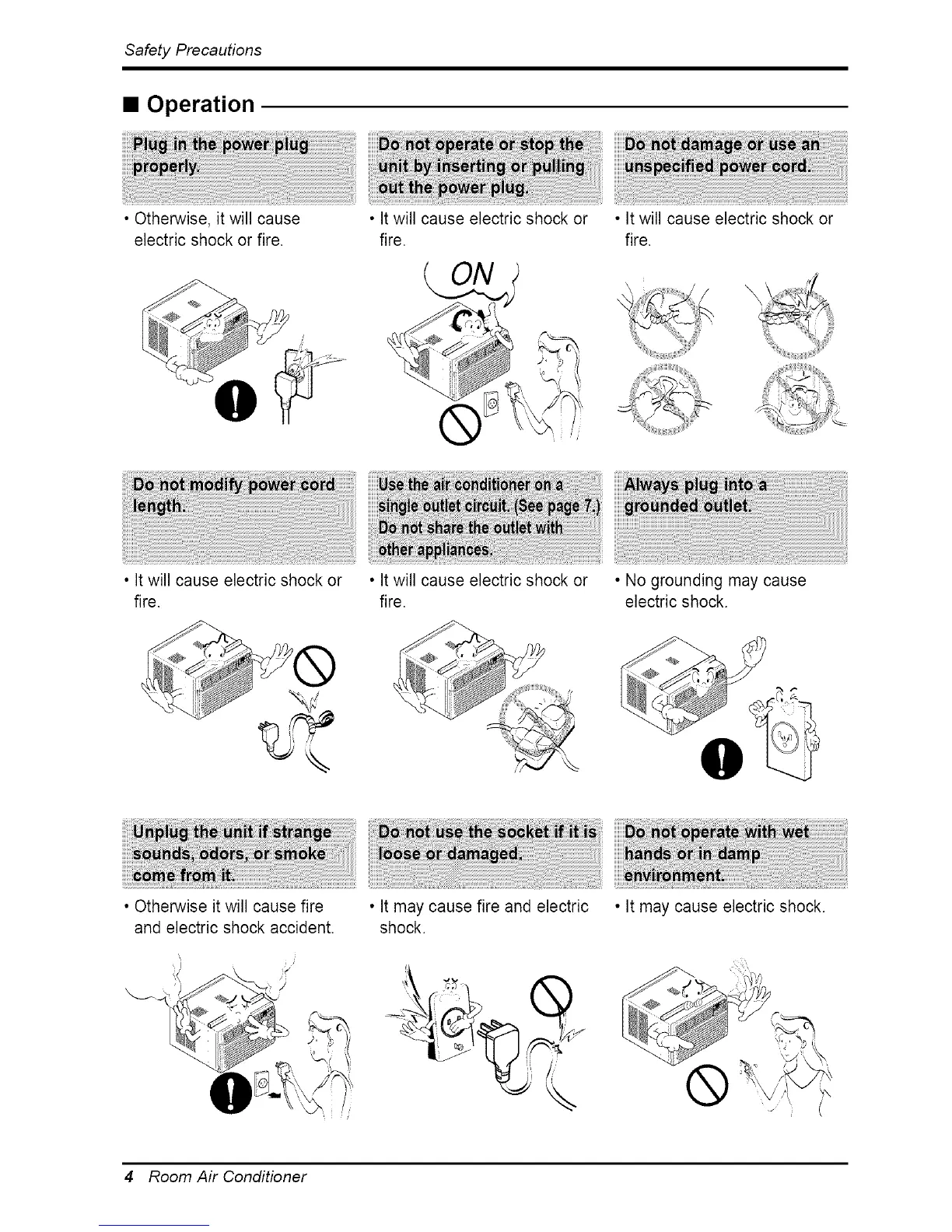 Safety Precautions

■ Operation

Plug in the power plug properly.

• Otherwise, it will cause electric shock or fire.

Do not operate or stop the unit by inserting or pulling out the power plug.

• It will cause electric shock or fire.

ON

Do not damage or use an unspecified power cord.

• It will cause electric shock or fire.

Do not modify power cord length.

• It will cause electric shock or fire.

Use the air conditioner on a single outlet circuit. (See page 7.) Do not share the outlet with other appliances.

• It will cause electric shock or fire.

Always plug into a grounded outlet.

• No grounding may cause electric shock.

Unplug the unit if strange sounds, odors, or smoke come from it.

• Otherwise it will cause fire and electric shock accident.

Do not use the socket if it is loose or damaged.

• It may cause fire and electric shock.

Do not operate with wet hands or in damp environment.

• It may cause electric shock.

4 Room Air Conditioner