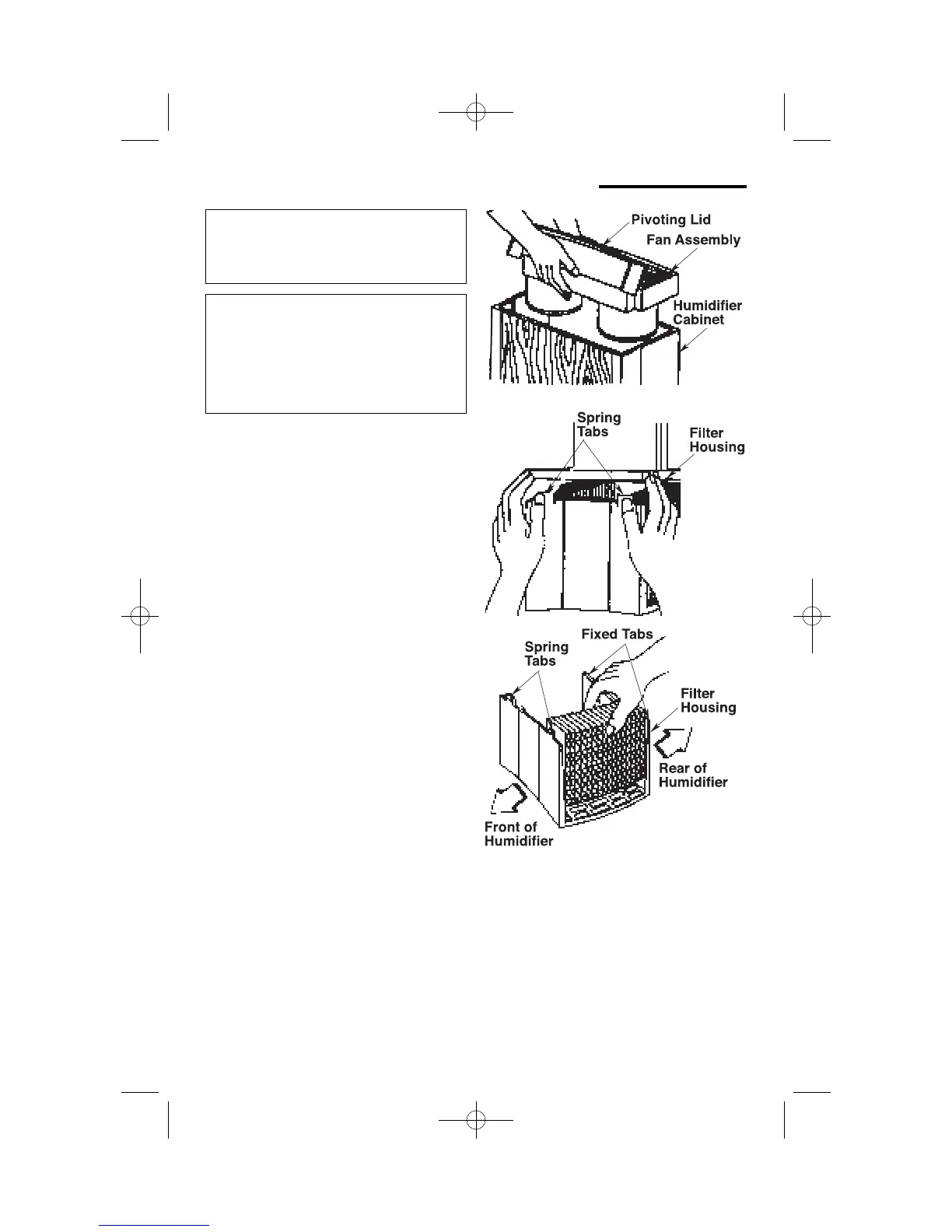 Pivoting Lid
Fan Assembly
Humidifier Cabinet

Spring Tabs
Filter Housing

Fixed Tabs
Spring Tabs
Filter Housing
Rear of Humidifier
Front of Humidifier