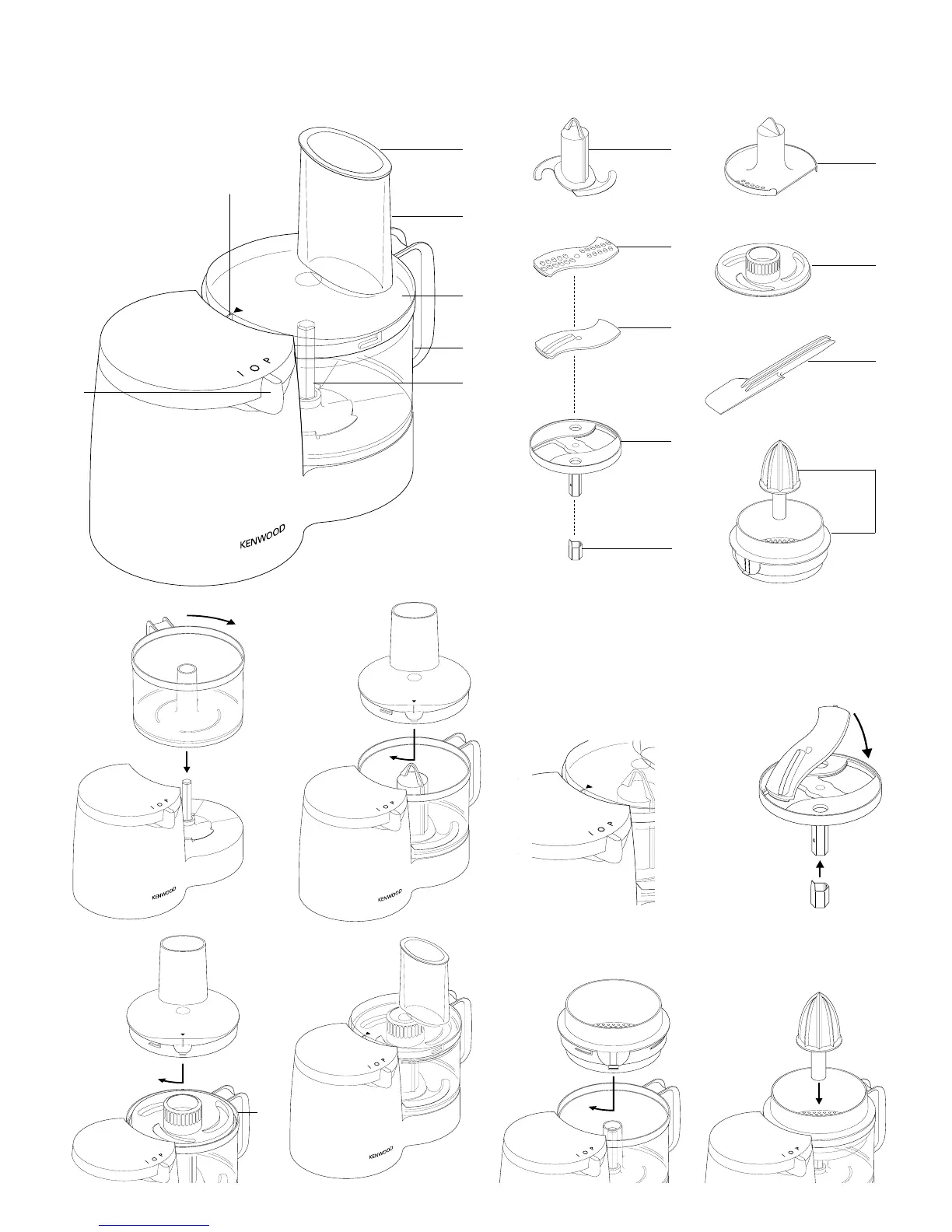 I O P

KENWOOD

I O P

KENWOOD

I O P

KENWOOD

I O P

I O P

I O P

KENWOOD

I O P

I O P